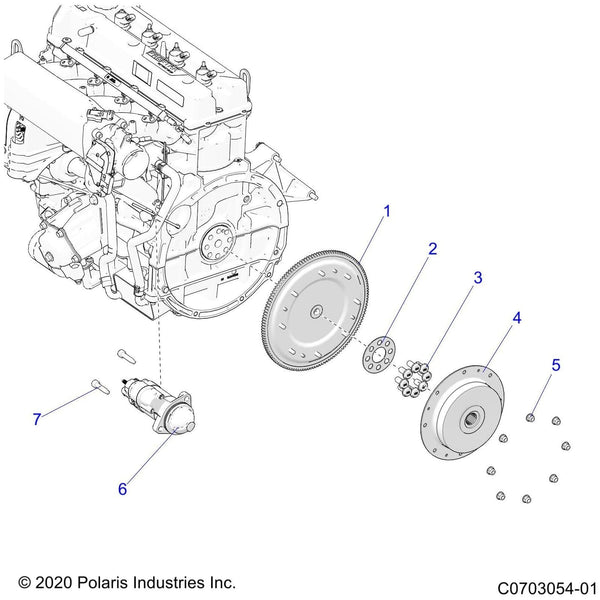 1
2
3
4
5
7
6
© 2020 Polaris Industries Inc.
C0703054-01