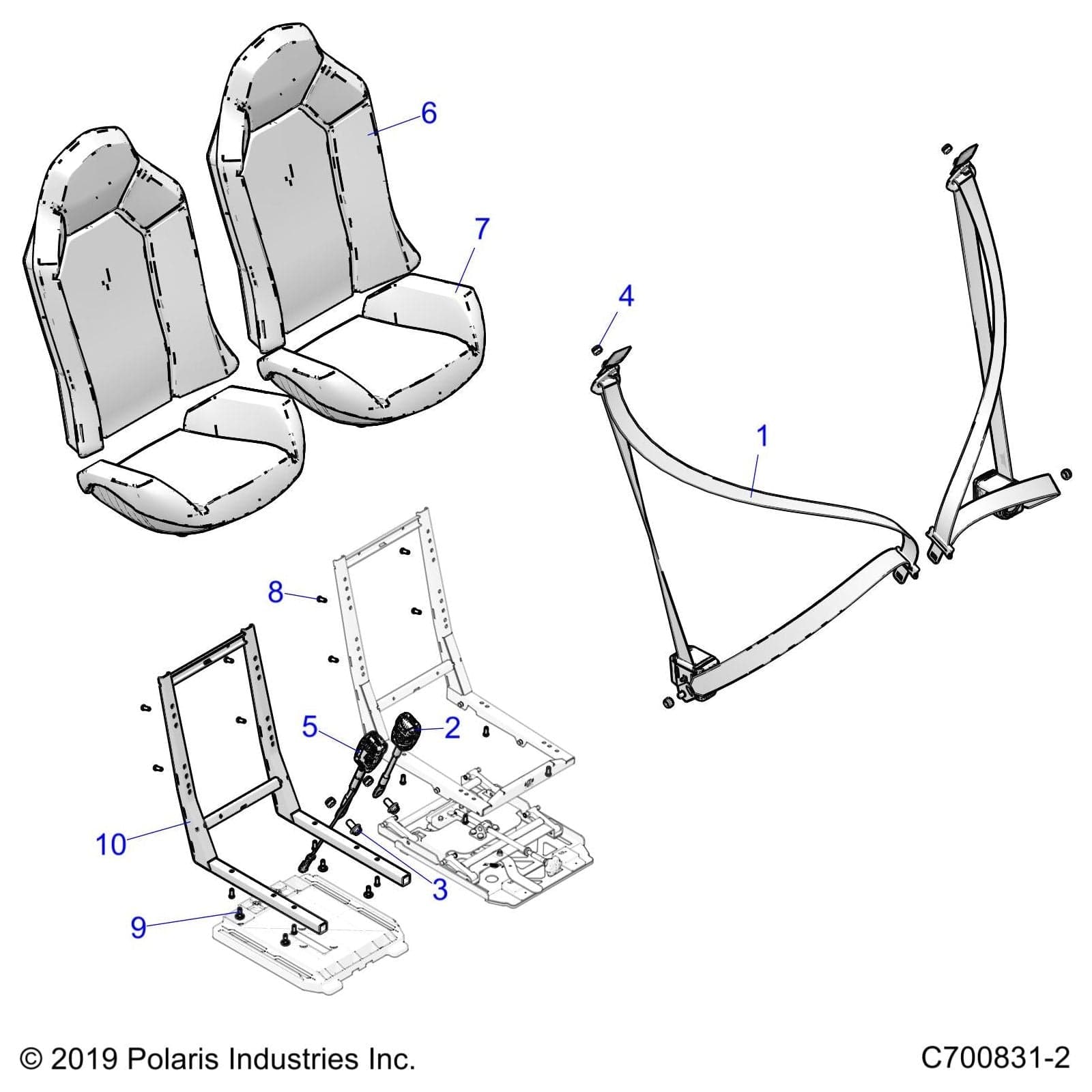 6
7
4
1
8
5
2
10
3
9

© 2019 Polaris Industries Inc.

C700831-2