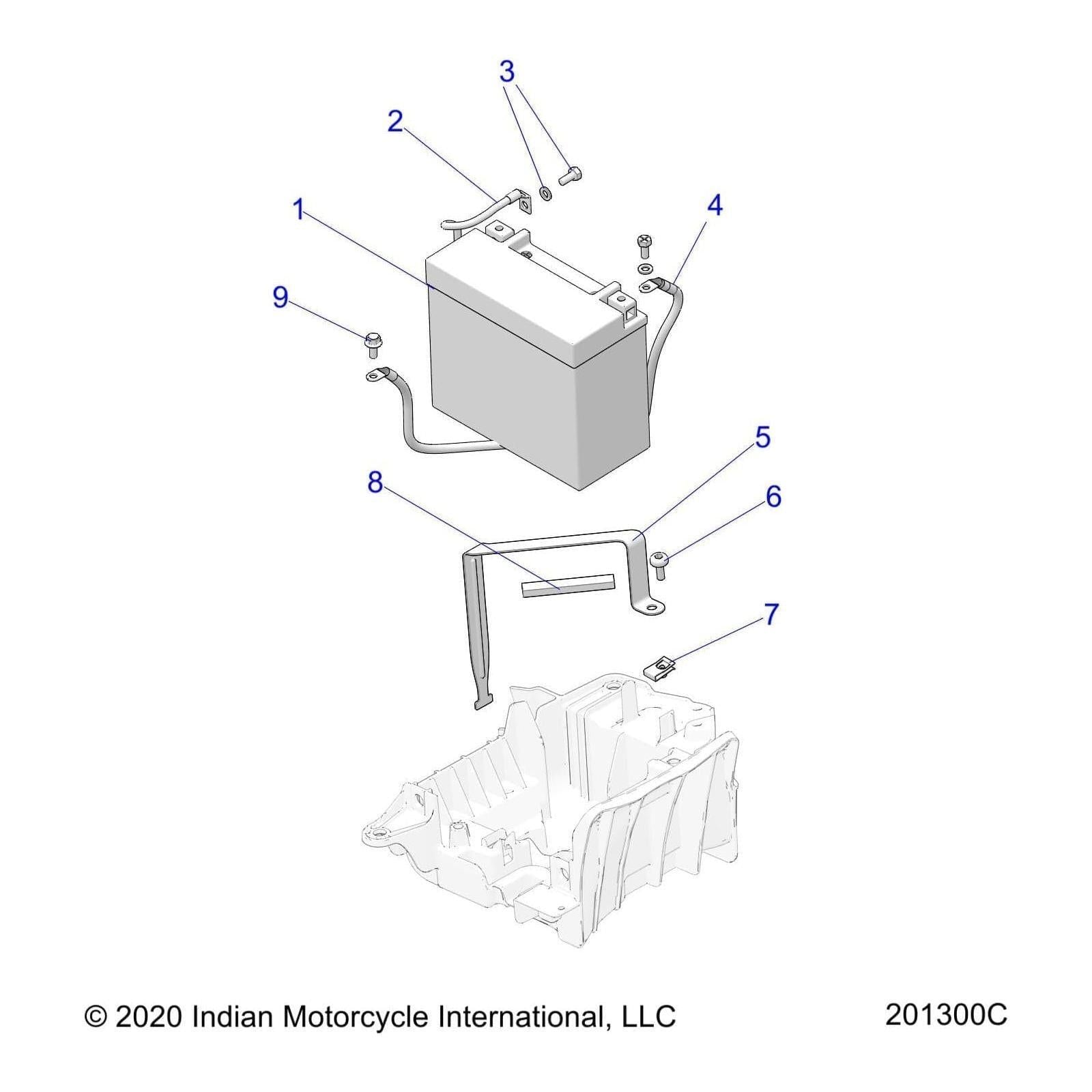 3
2
1
4
9
5
8
6
7

© 2020 Indian Motorcycle International, LLC

201300C