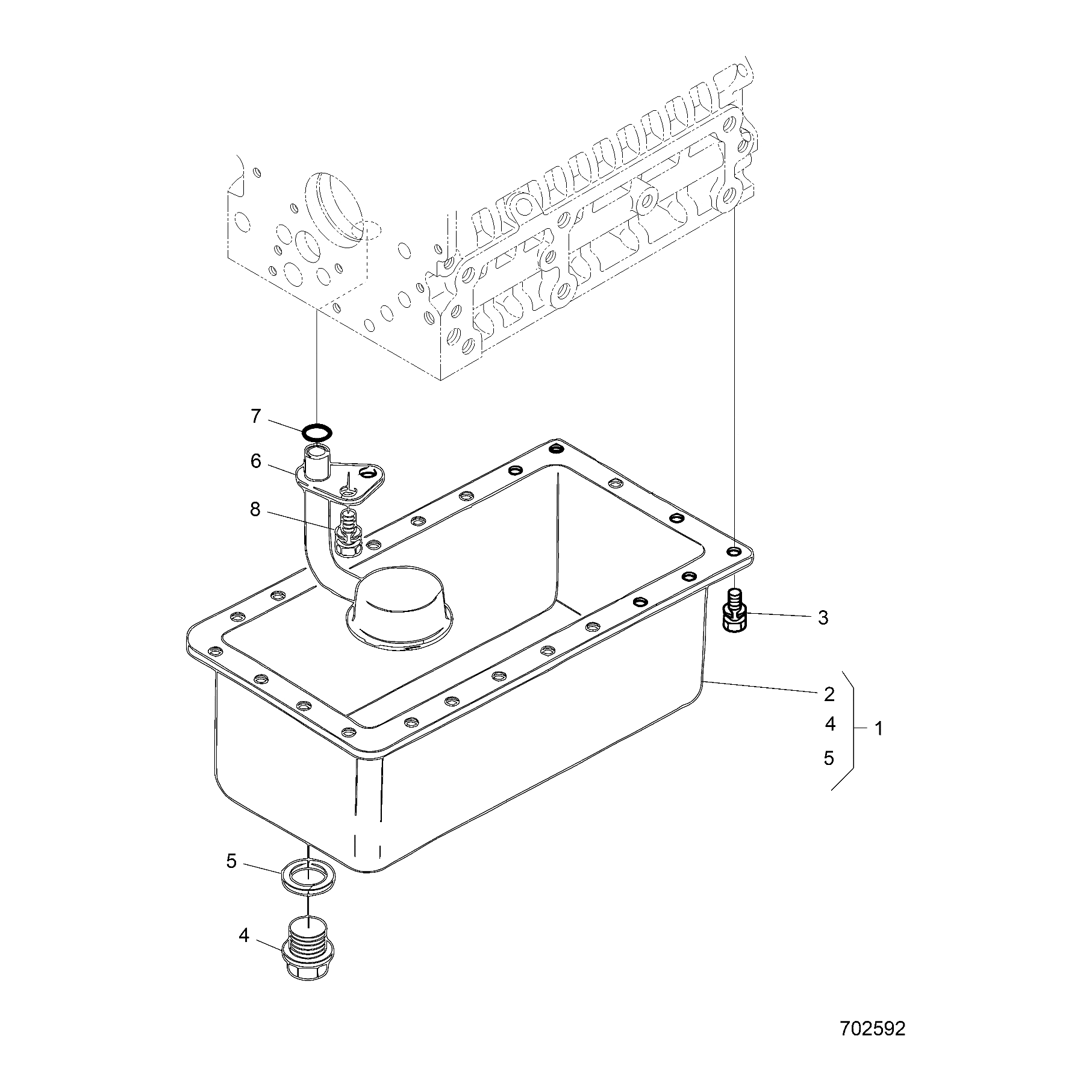 7
6
8
3
2
4
1
5
5
4
702592