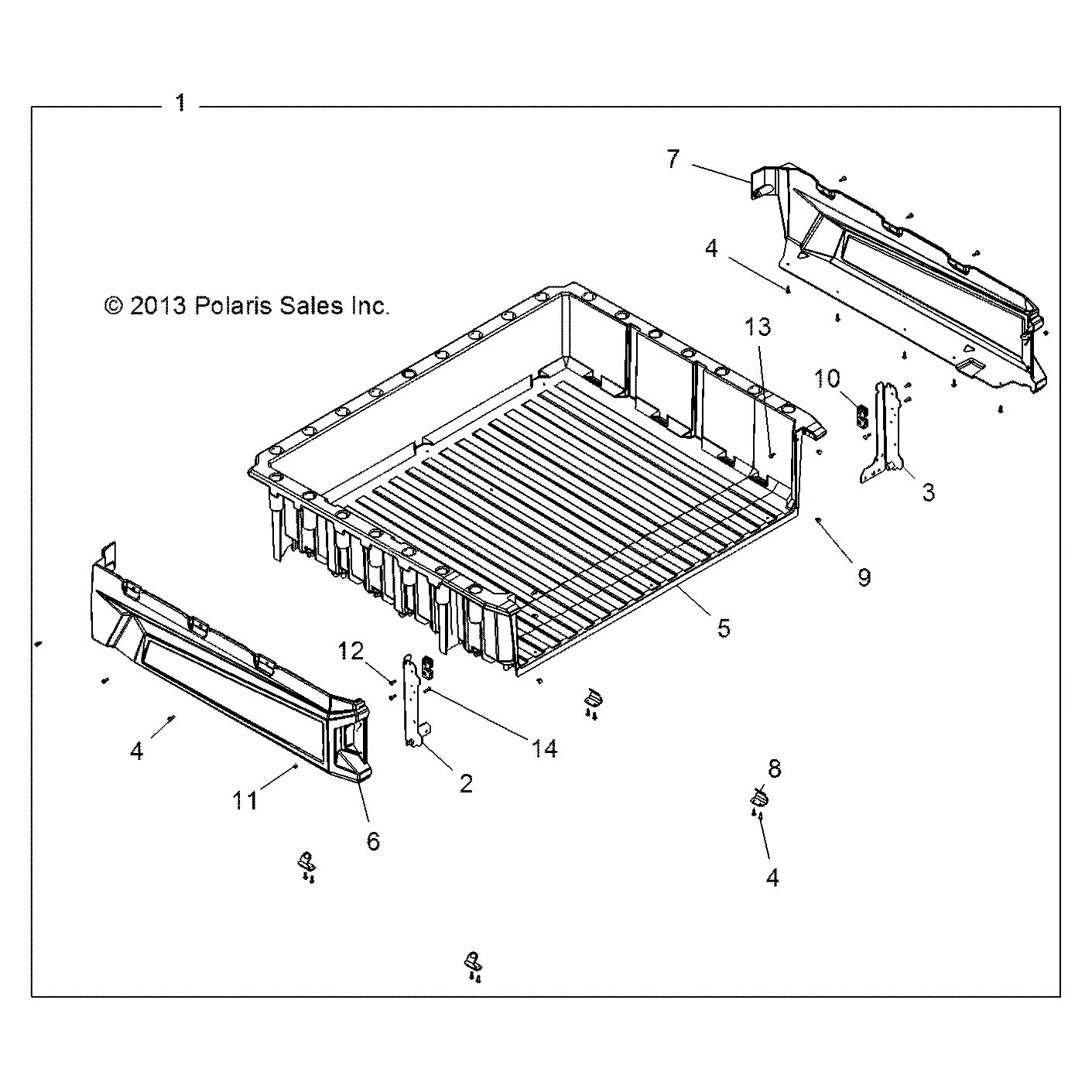 1

7

4

© 2013 Polaris Sales Inc.

13

10

3

9

5

12

14

4

2

11

6

8

4