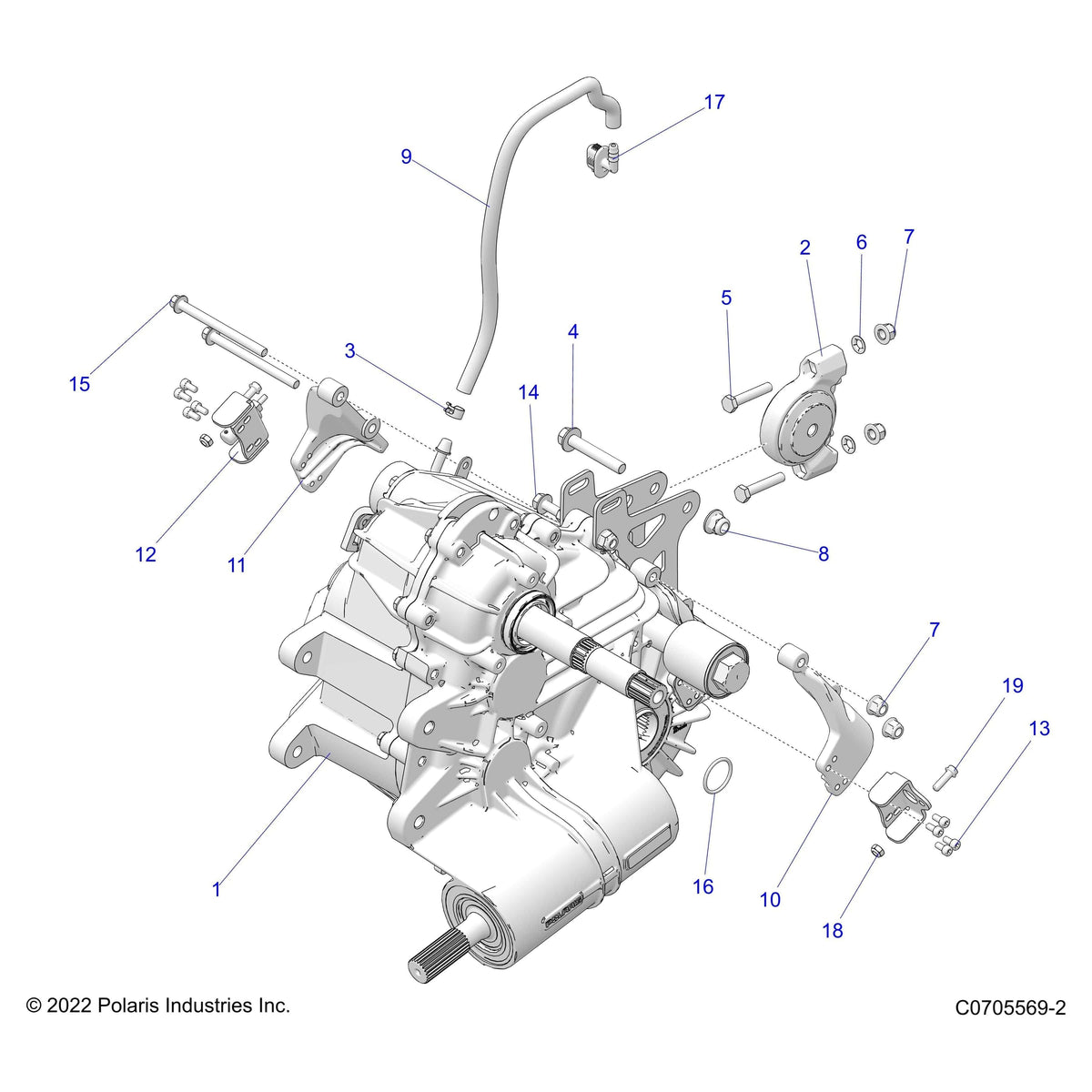 17
9
2
6
7
5
4
3
14
15
12
11
8
7
19
13
1
16
10
18

© 2022 Polaris Industries Inc.
C0705569-2