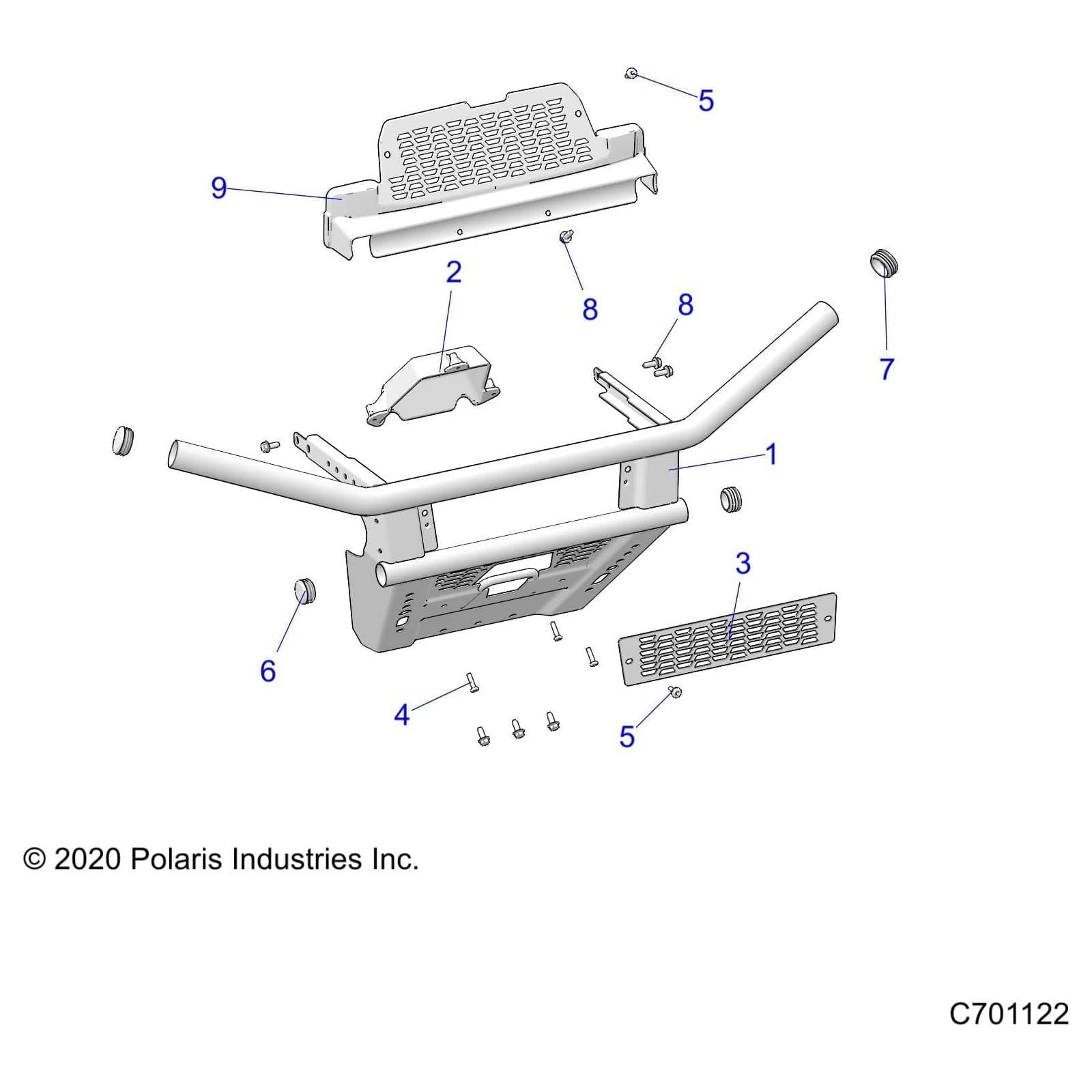 5

9

2

8

8

7

1

3

6

4

5

© 2020 Polaris Industries Inc.

C701122