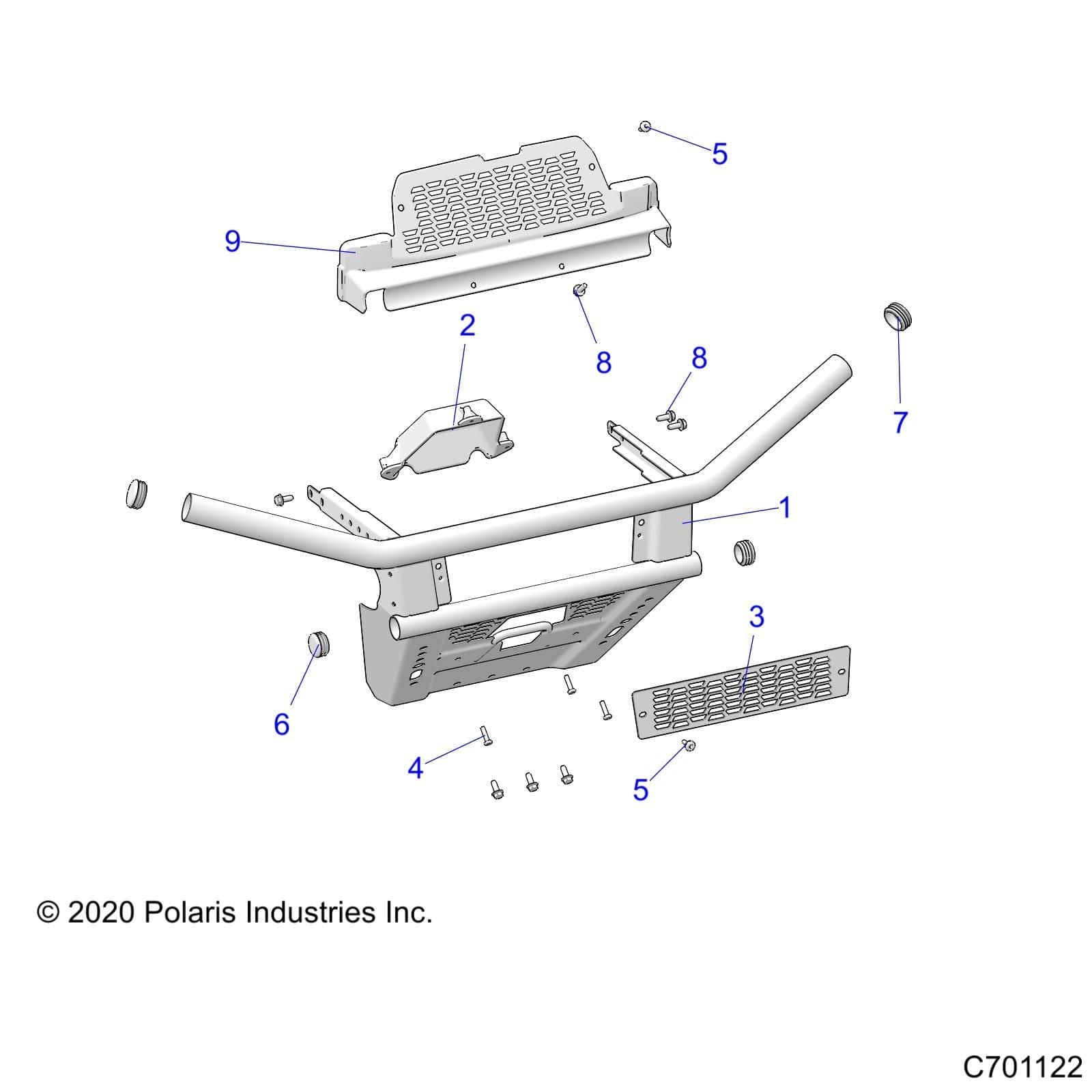 5

9

2

8

8

7

1

3

6

4

5

© 2020 Polaris Industries Inc.

C701122