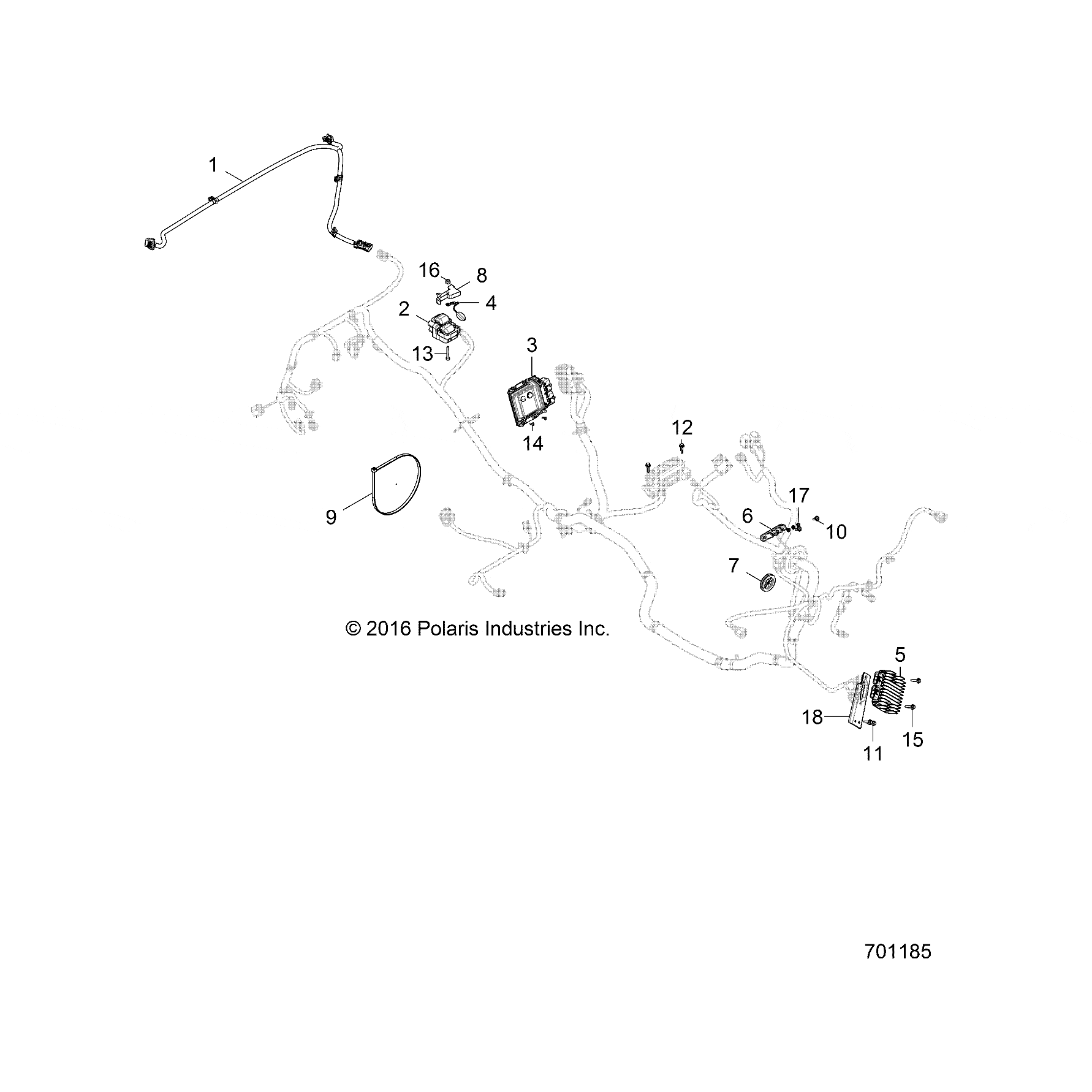 1

16
8
4
2
13
3
14
12
9
17
6
10
7
© 2016 Polaris Industries Inc.
5
18
15
11

701185