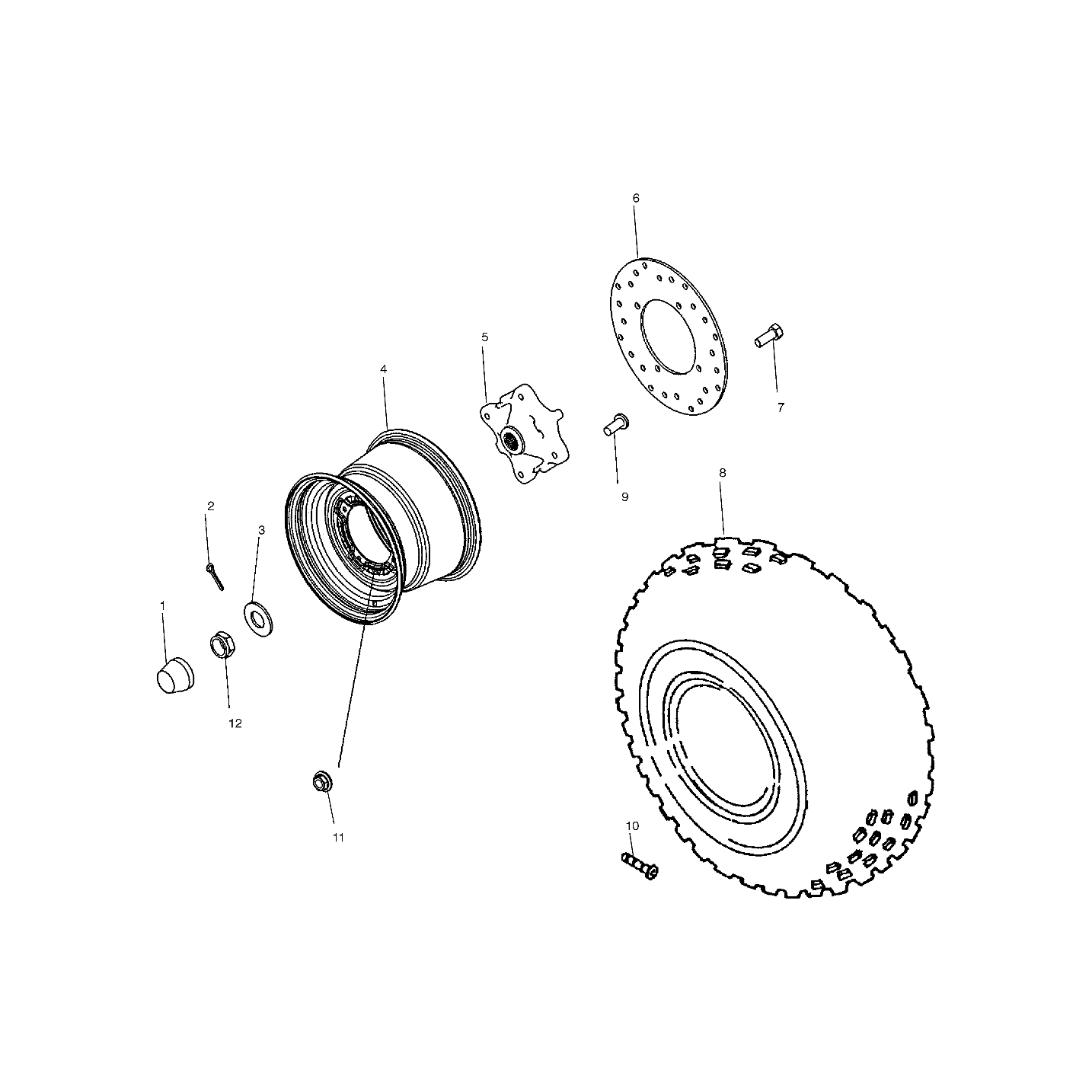 6
5
4
7
9
8
2
3
1
12
11
10