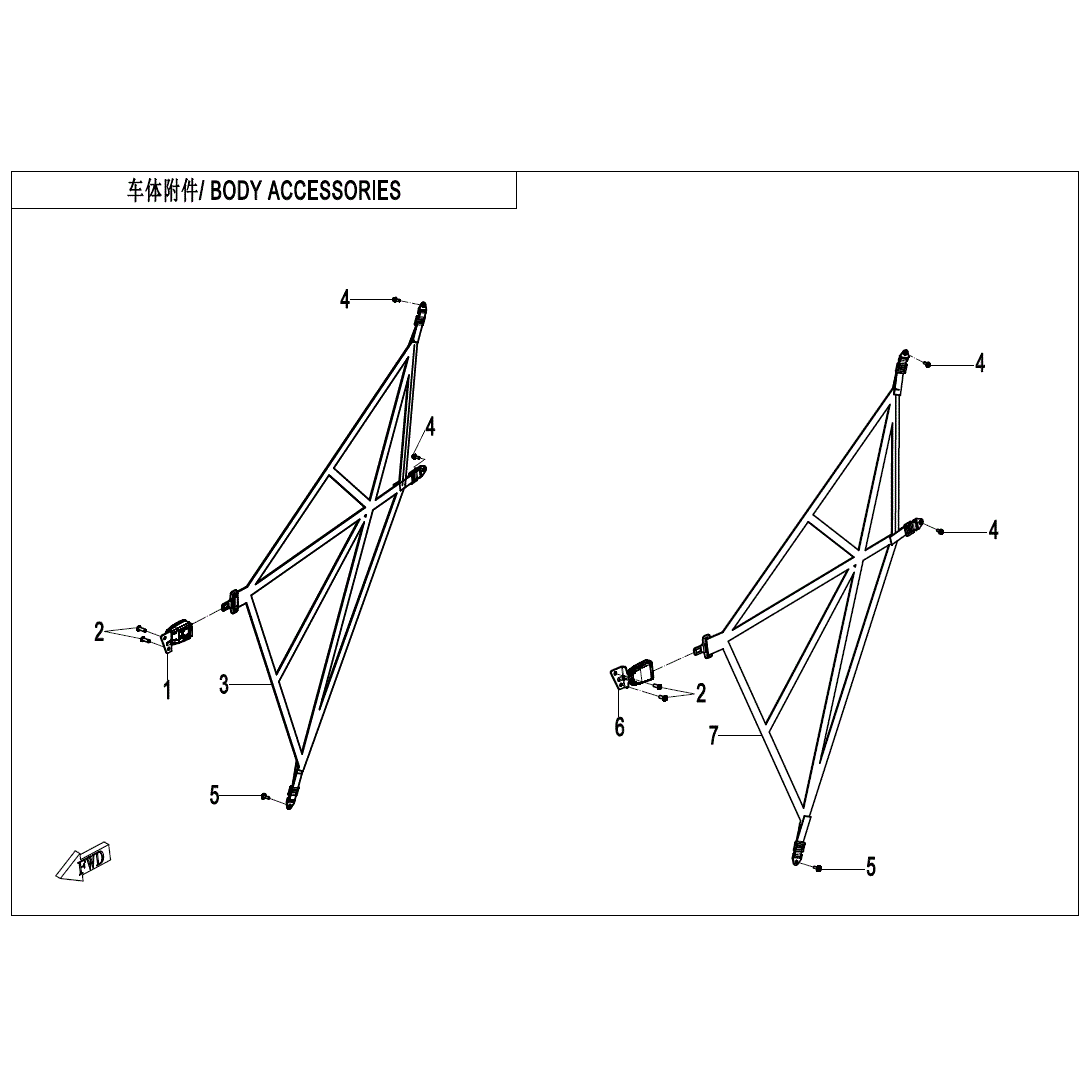 车体附件/ BODY ACCESSORIES

4

4

2

1

3

5

FWD

4

4

2

6

7

5