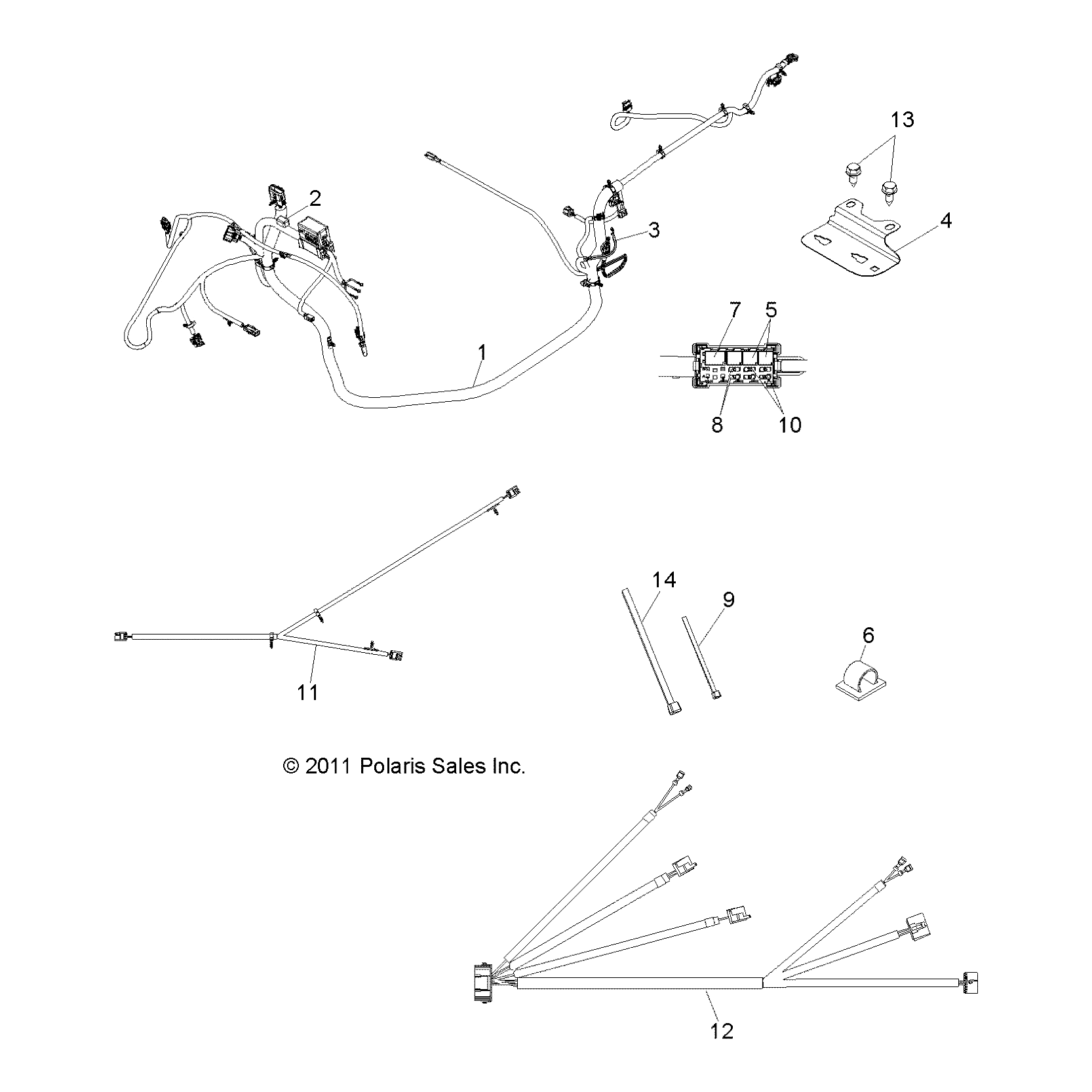 13

2

3

4

7

5

1

8

10

14

9

6

11

© 2011 Polaris Sales Inc.

12