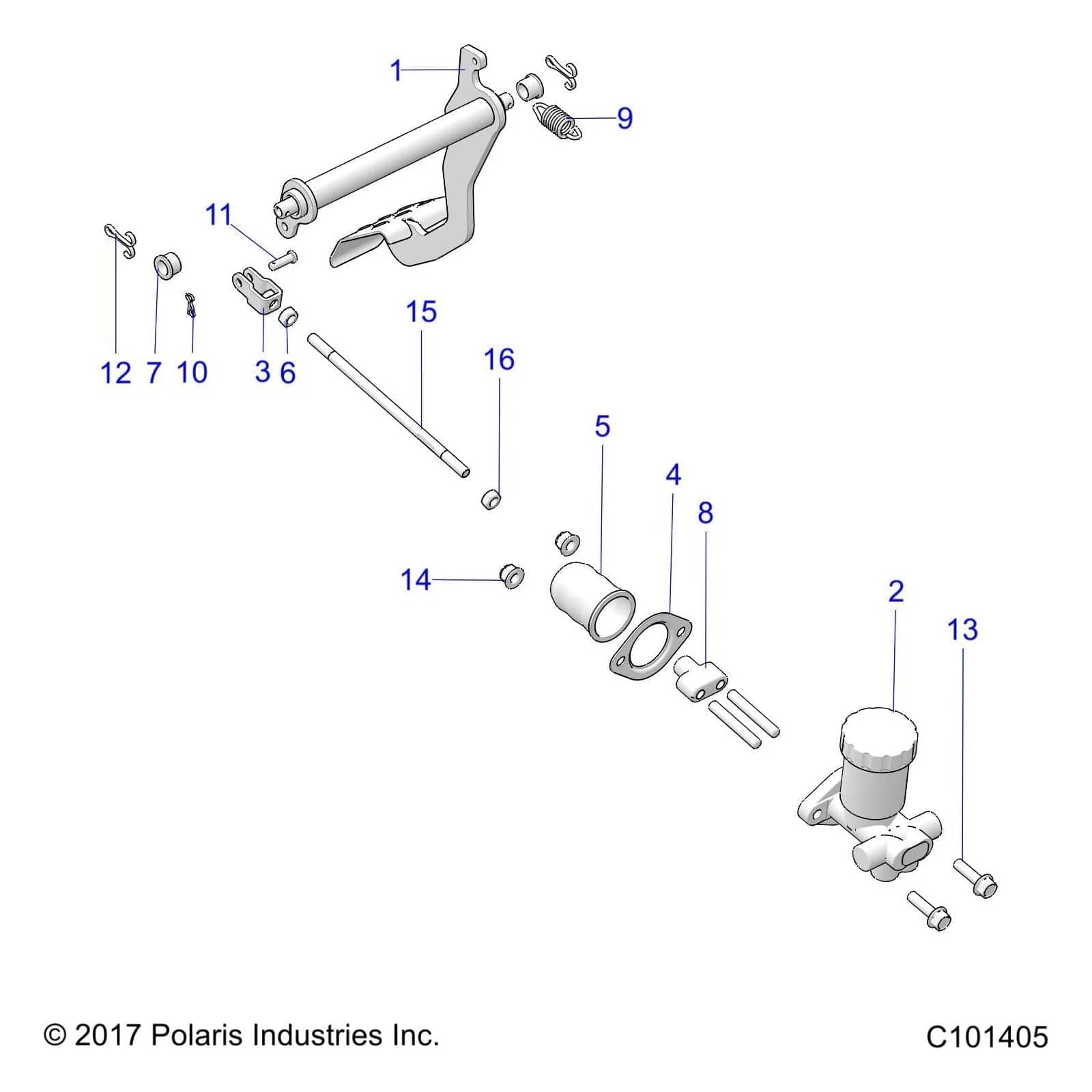 1
9
11
12 7 10
3 6
15
16
5
4
8
14
2
13

© 2017 Polaris Industries Inc.
C101405