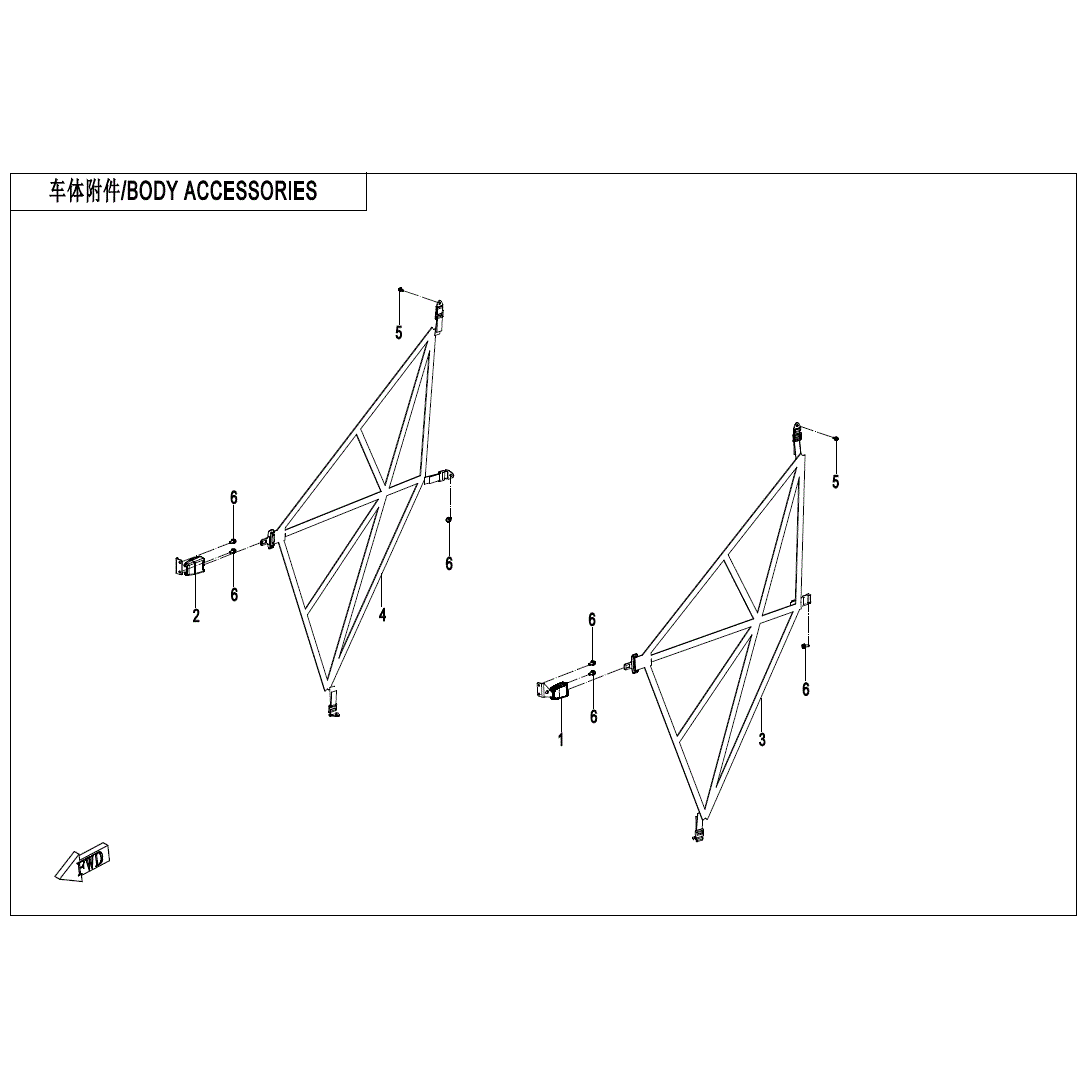 车体附件/BODY ACCESSORIES

5
6
6
6
2
4
5
6
6
6
1
3
FWD