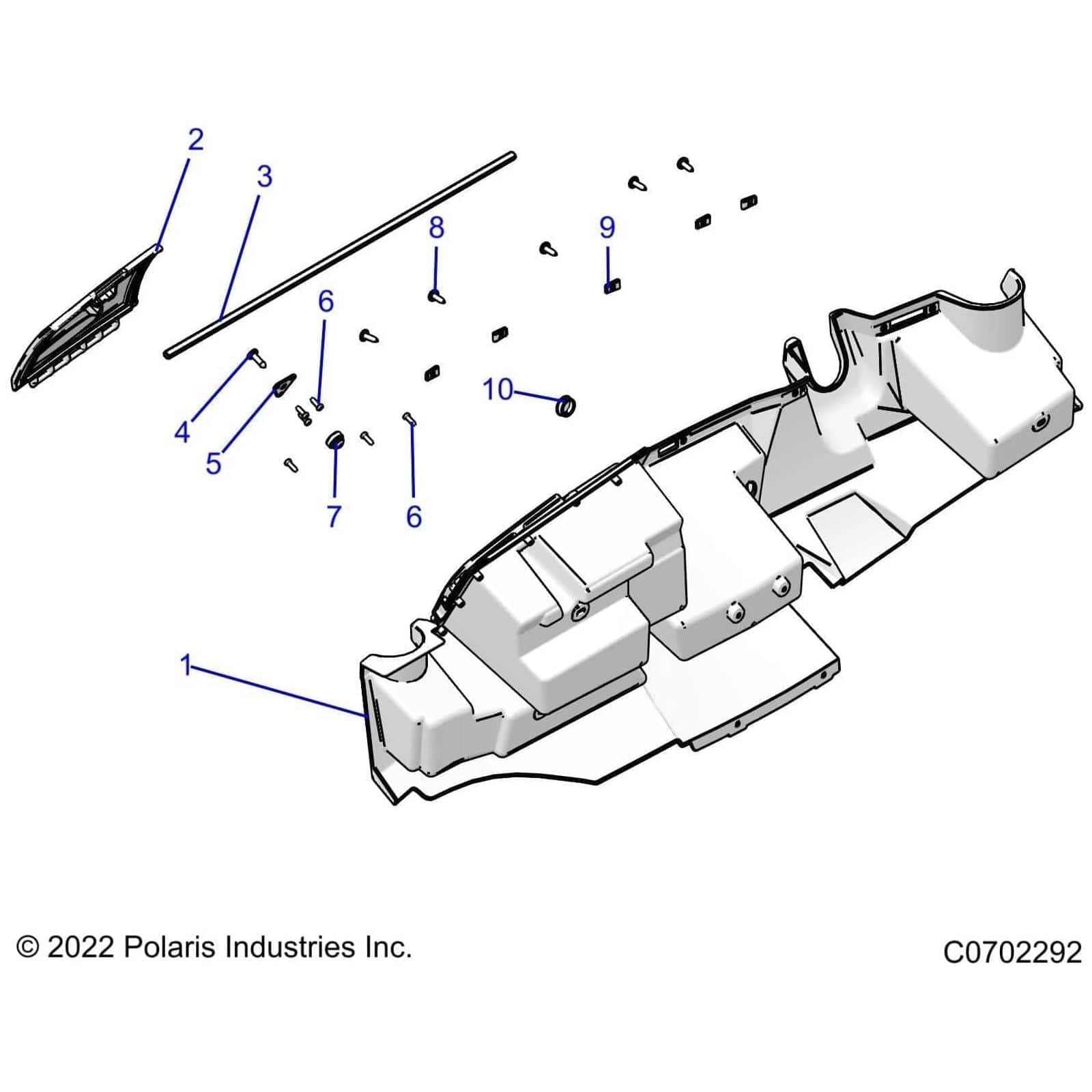 2
3
8
9
6
10
4
5
7
6
1

© 2022 Polaris Industries Inc.

C0702292