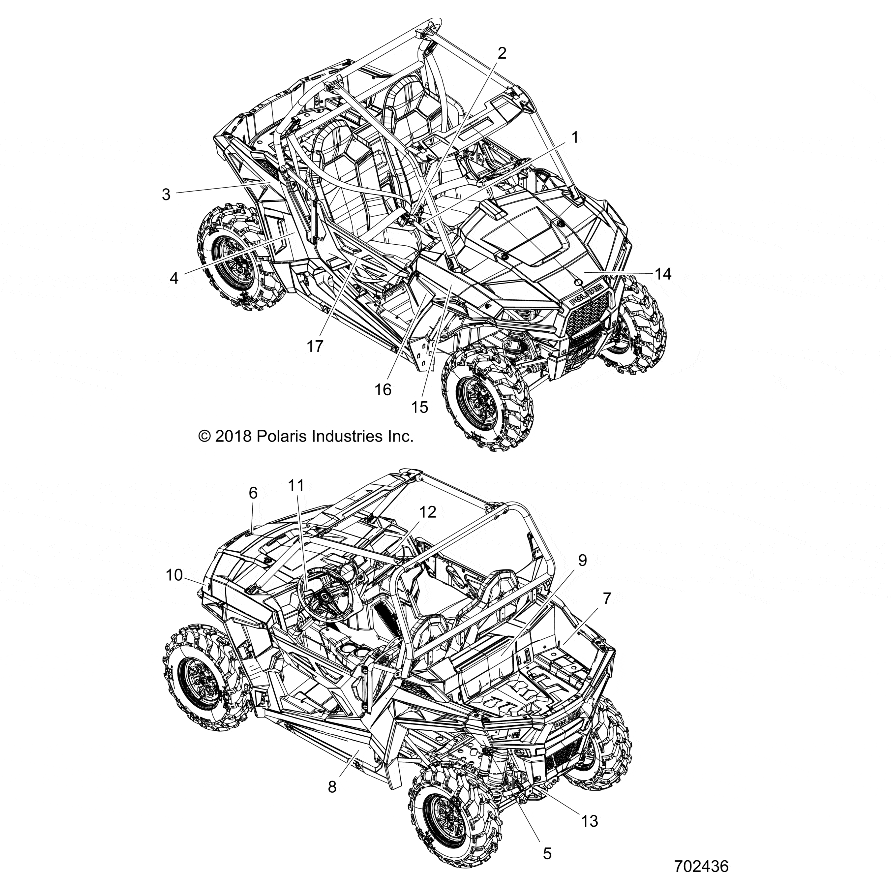 2
1
3
4
14
17
16
15
© 2018 Polaris Industries Inc.
6
11
12
10
9
7
8
13
5
702436