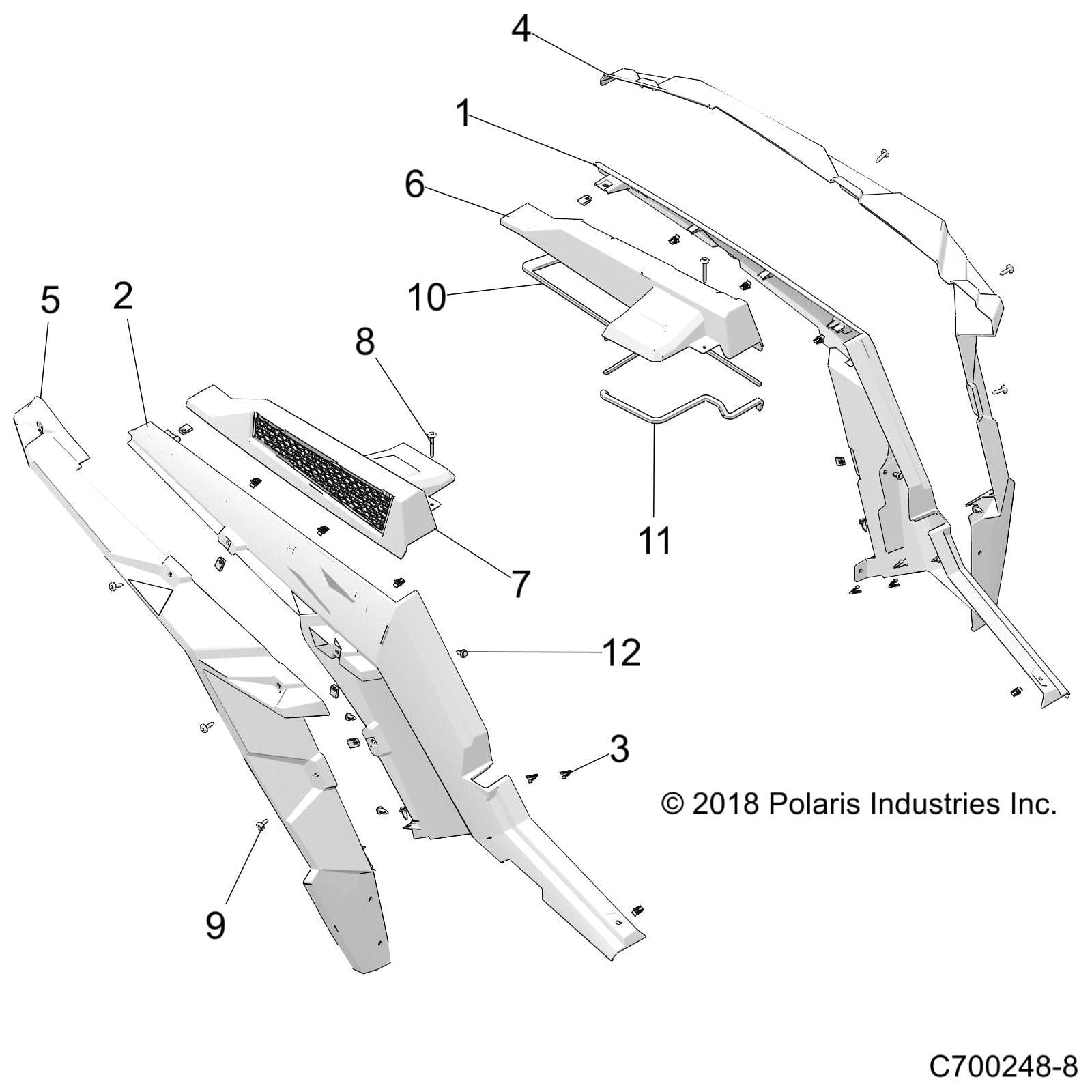 4
1
6
10
5
2
8
11
7
12
3
© 2018 Polaris Industries Inc.
9
C700248-8