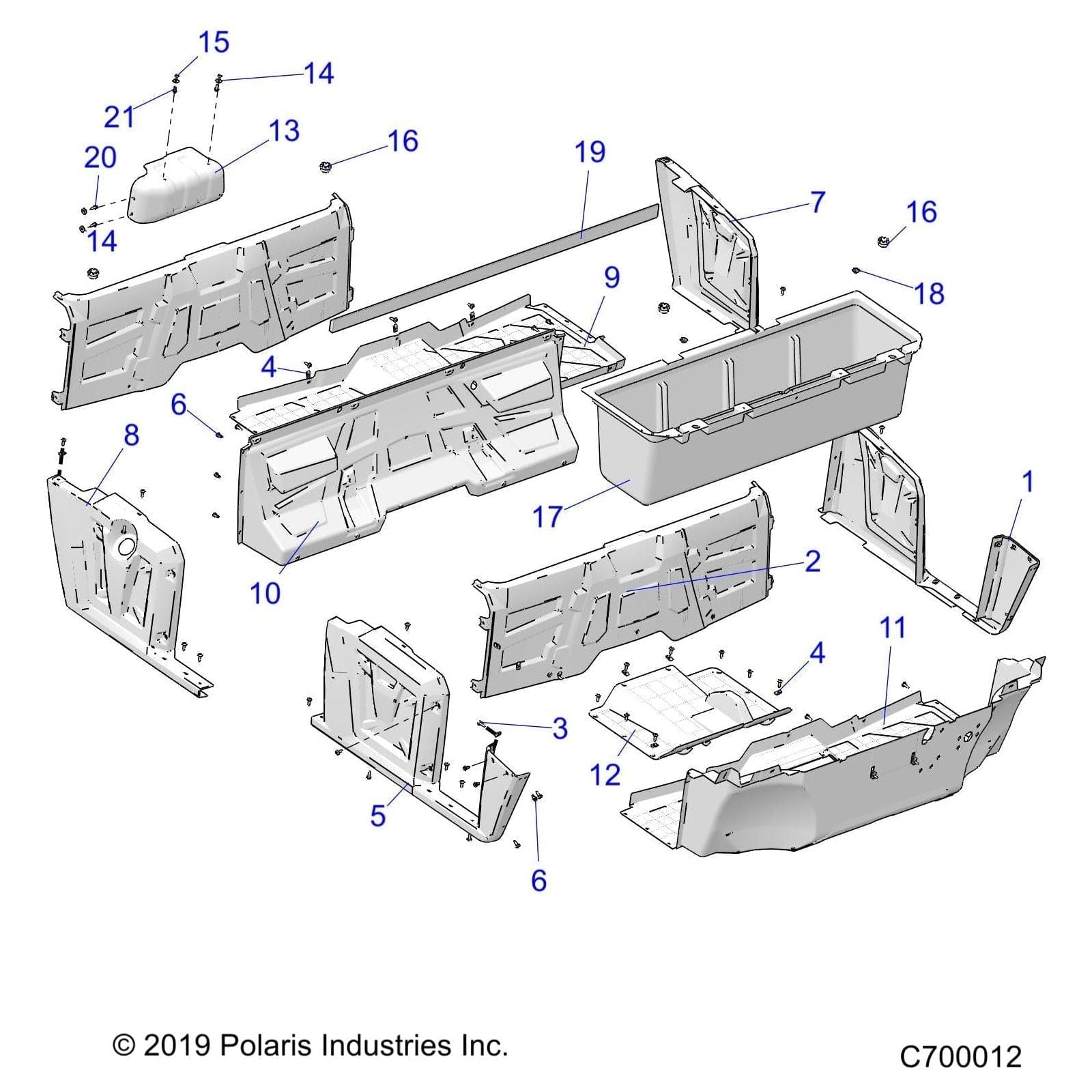 15
14
21
13
20
16
19
7
16
14
9
18
4
6
8
17
1
10
2
11
4
3
12
5
6

© 2019 Polaris Industries Inc.
C700012