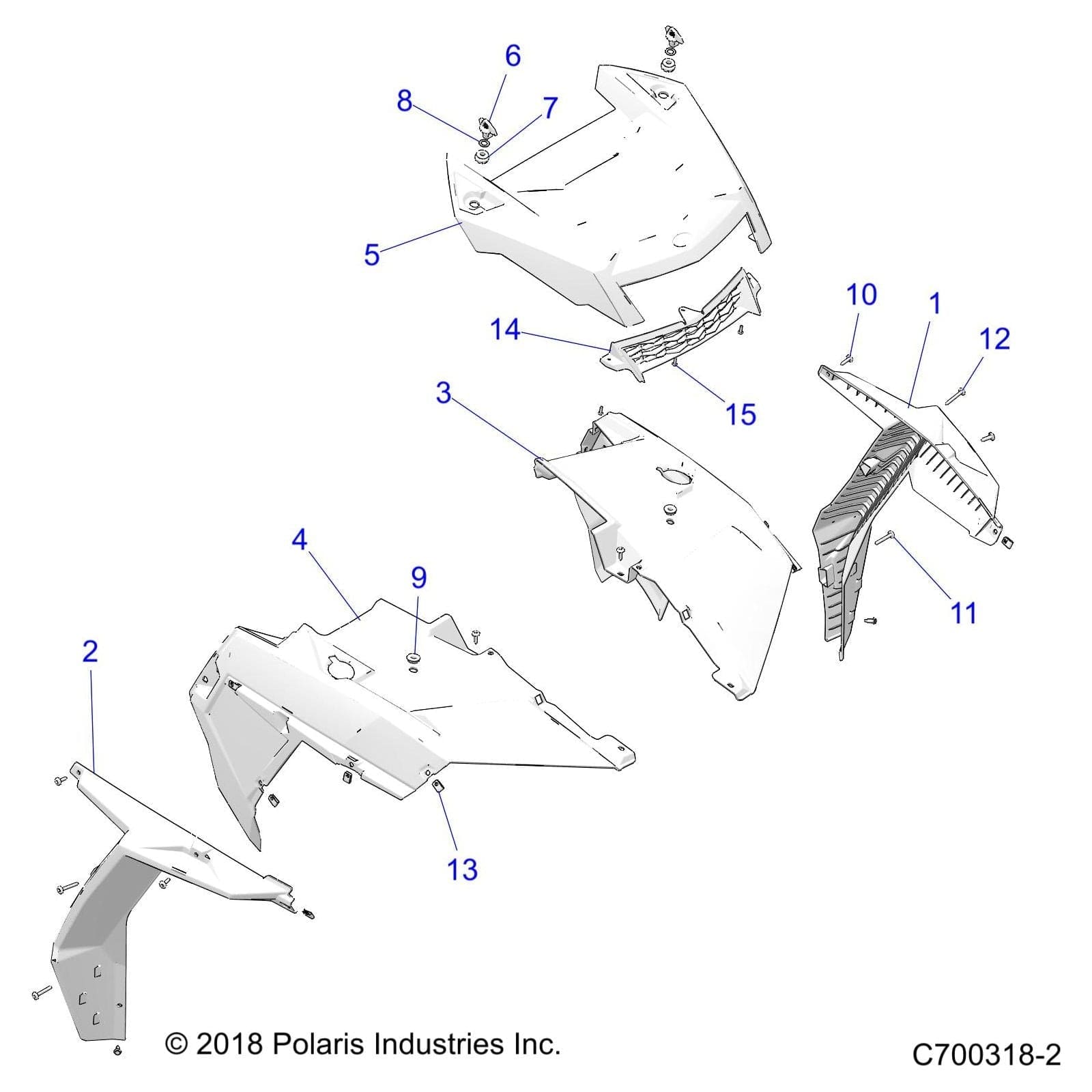 6
8
7
5
10
1
12
14
15
3
4
9
11
2
13
© 2018 Polaris Industries Inc.
C700318-2