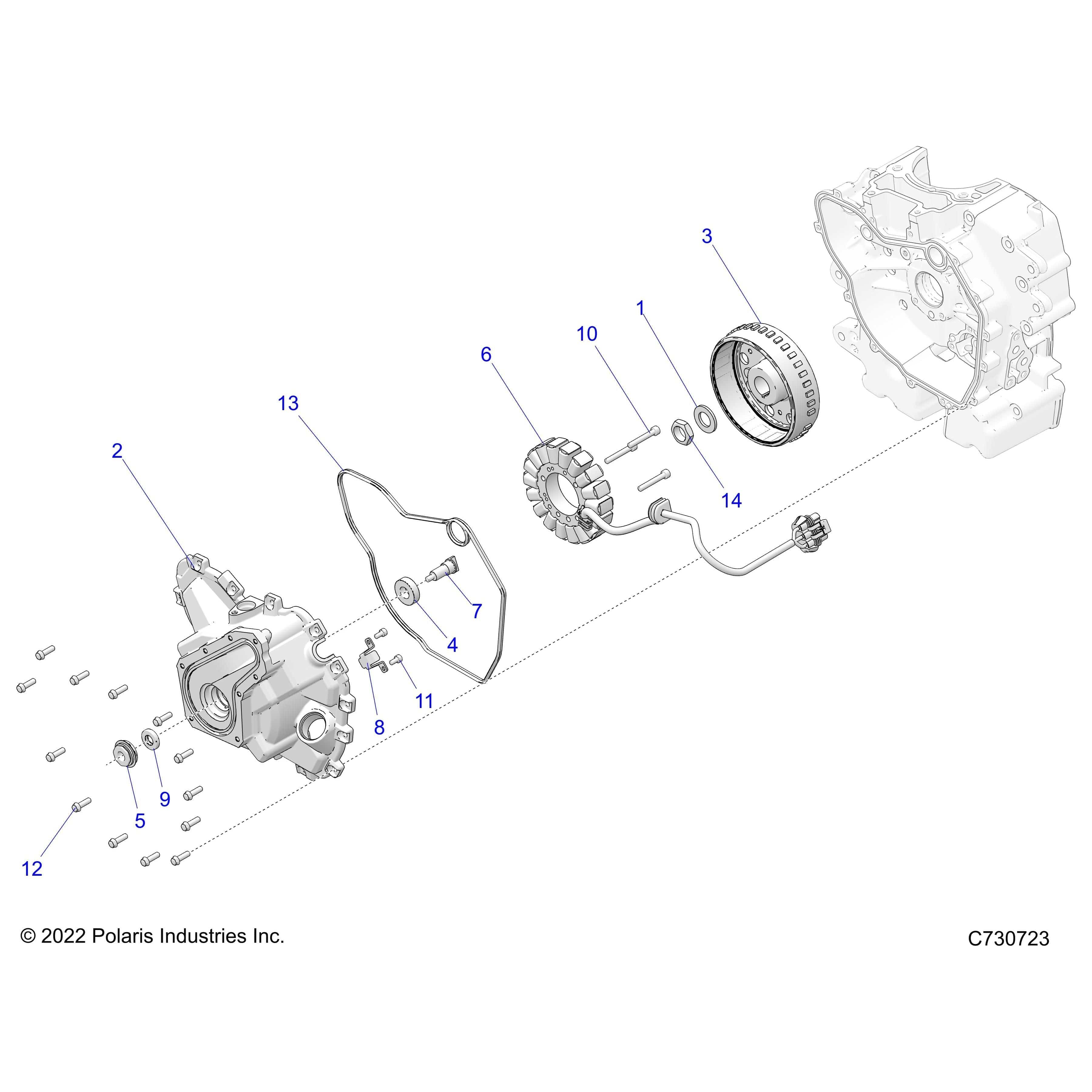 3

1

10

6

13

2

14

7

4

11

8

9

5

12

© 2022 Polaris Industries Inc.

C730723