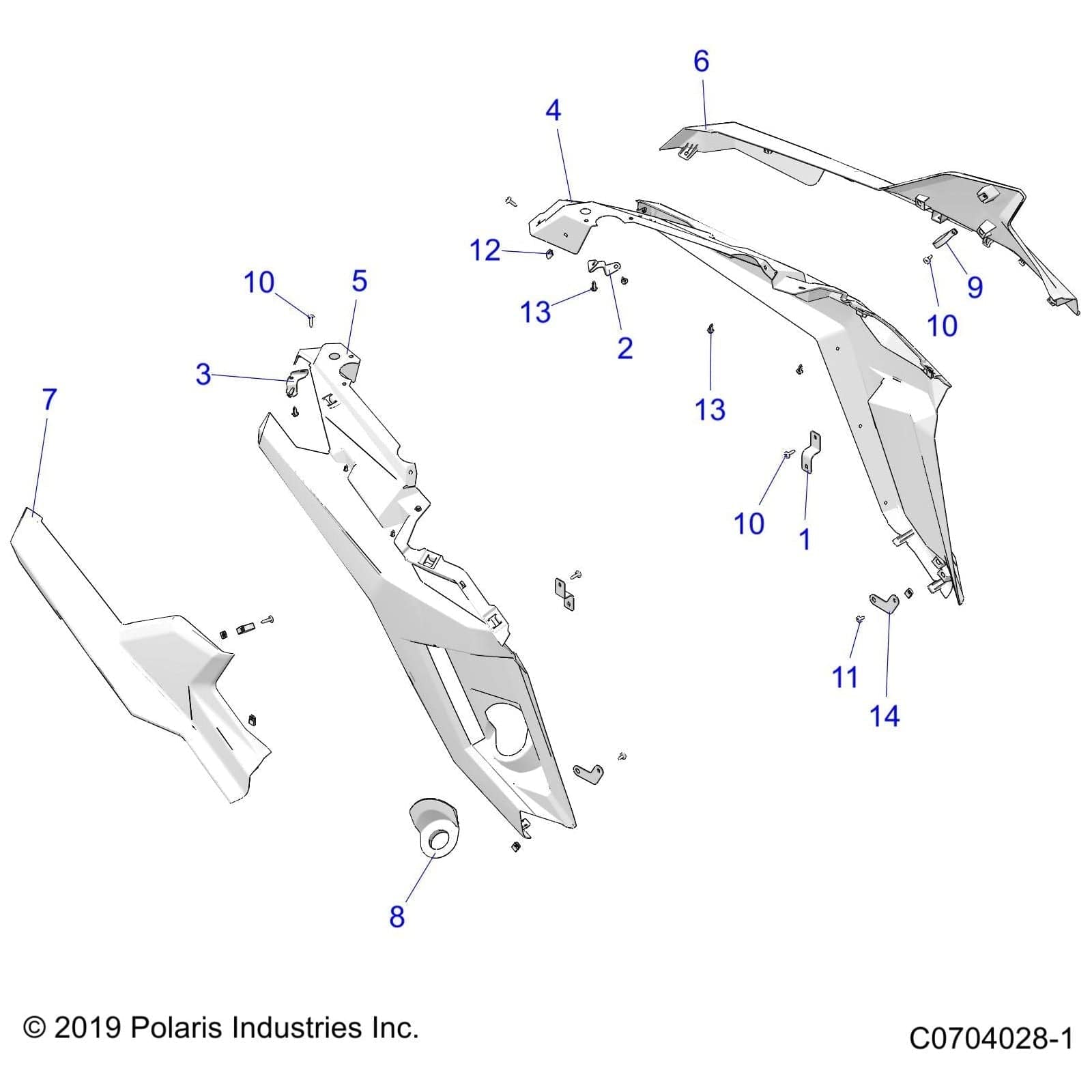 6
4
12
10
5
13
2
9
10
3
7
13
10
1
11
14
8
© 2019 Polaris Industries Inc.
C0704028-1