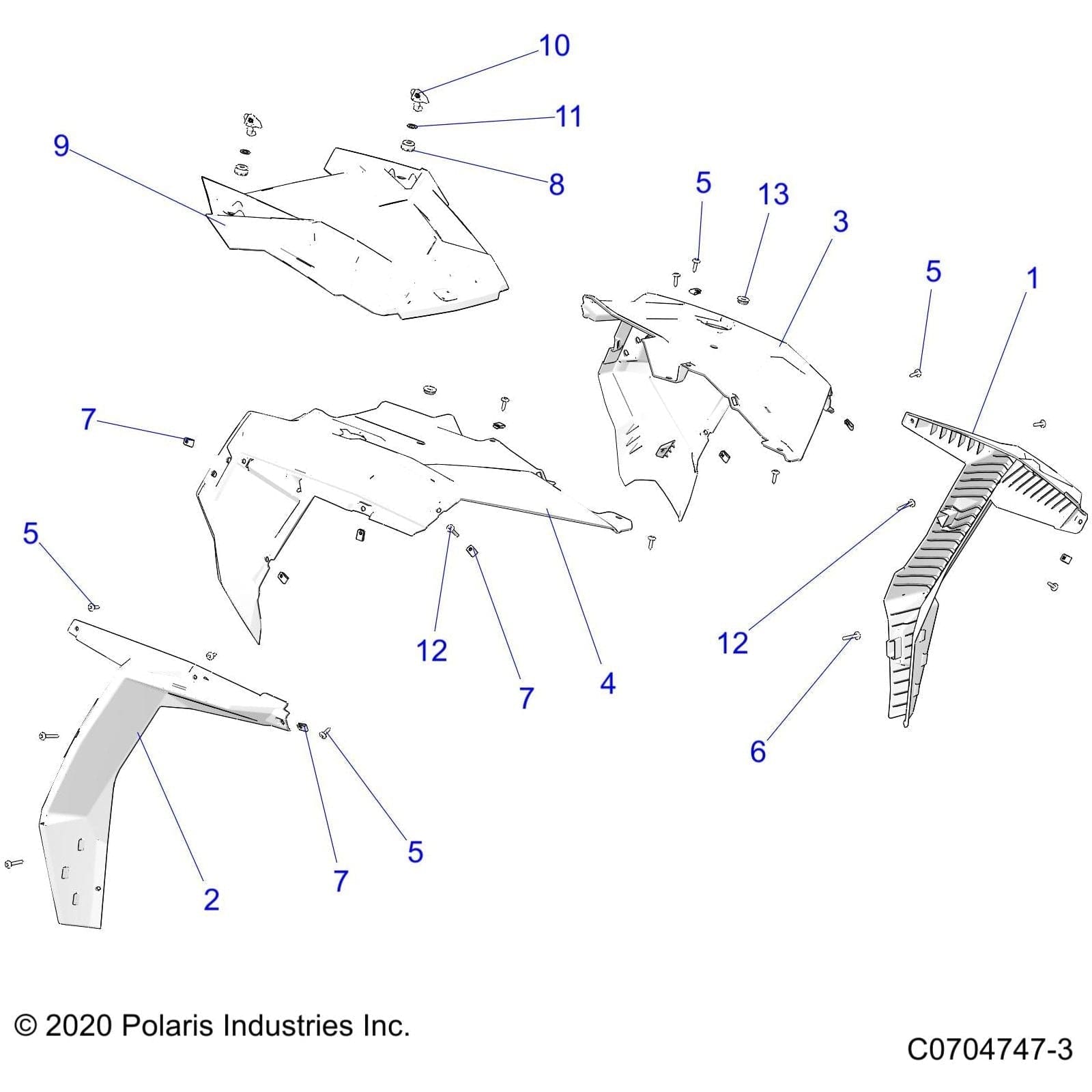 10
11
9
8
5
13
3
5
1
7
5
12
7
4
12
6
2
7
5

© 2020 Polaris Industries Inc.

C0704747-3