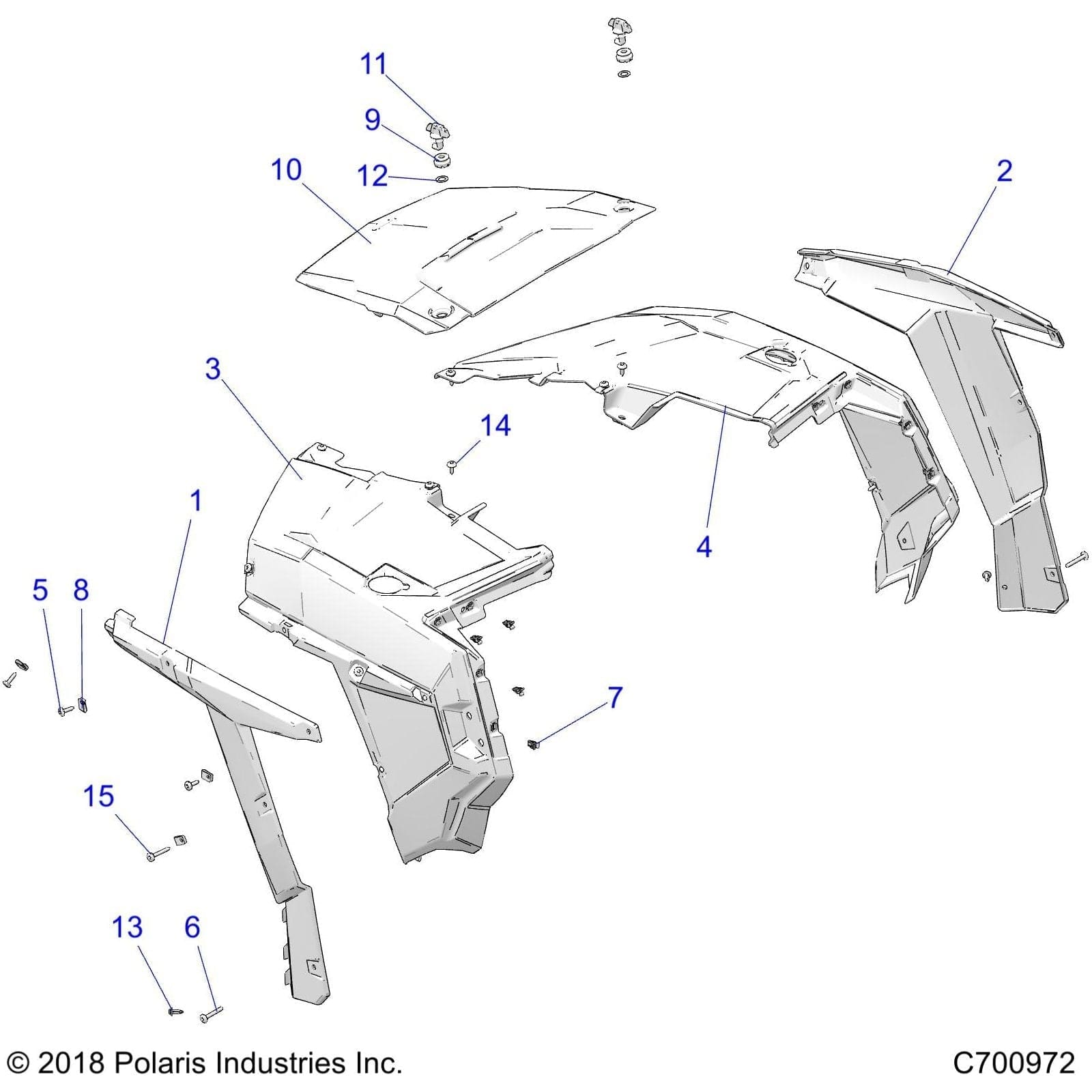 11

9

10

12

2

3

14

1

4

5

8

7

15

13

6

© 2018 Polaris Industries Inc.

C700972