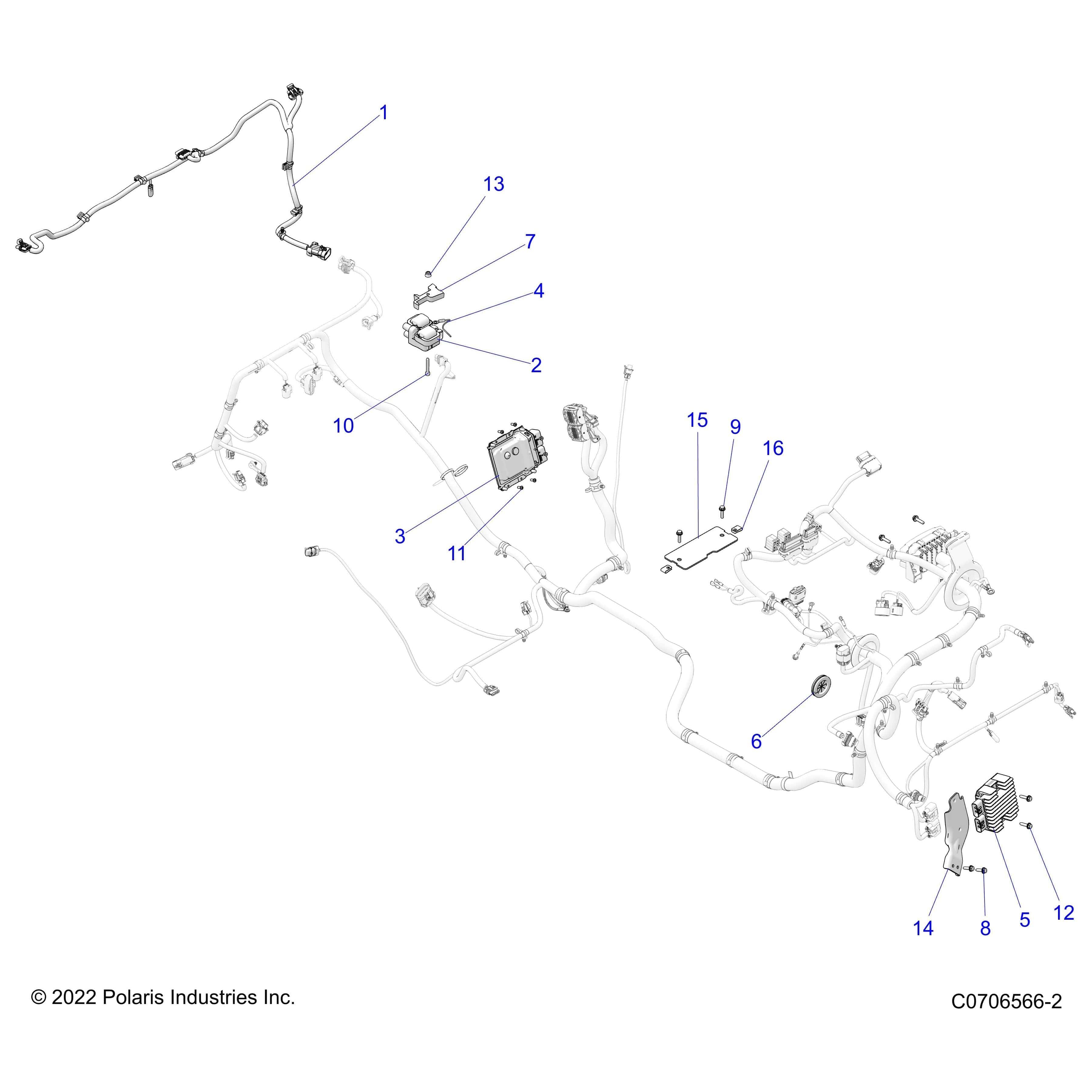 1

13

7

4

2

10

15

9

16

3

11

6

14

8

5

12

© 2022 Polaris Industries Inc.

C0706566-2