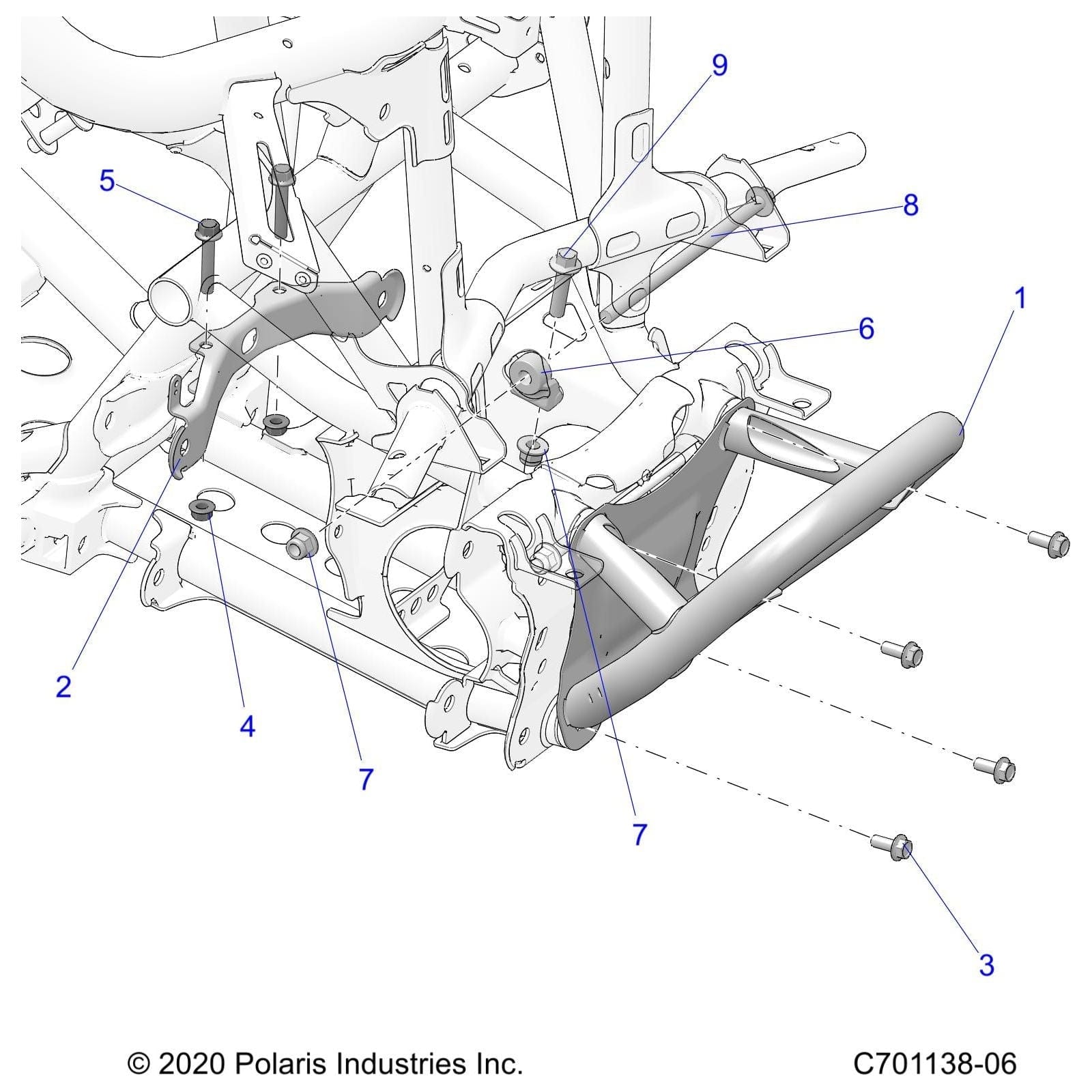 9
5
8
1
6
2
4
7
7
3

© 2020 Polaris Industries Inc.

C701138-06