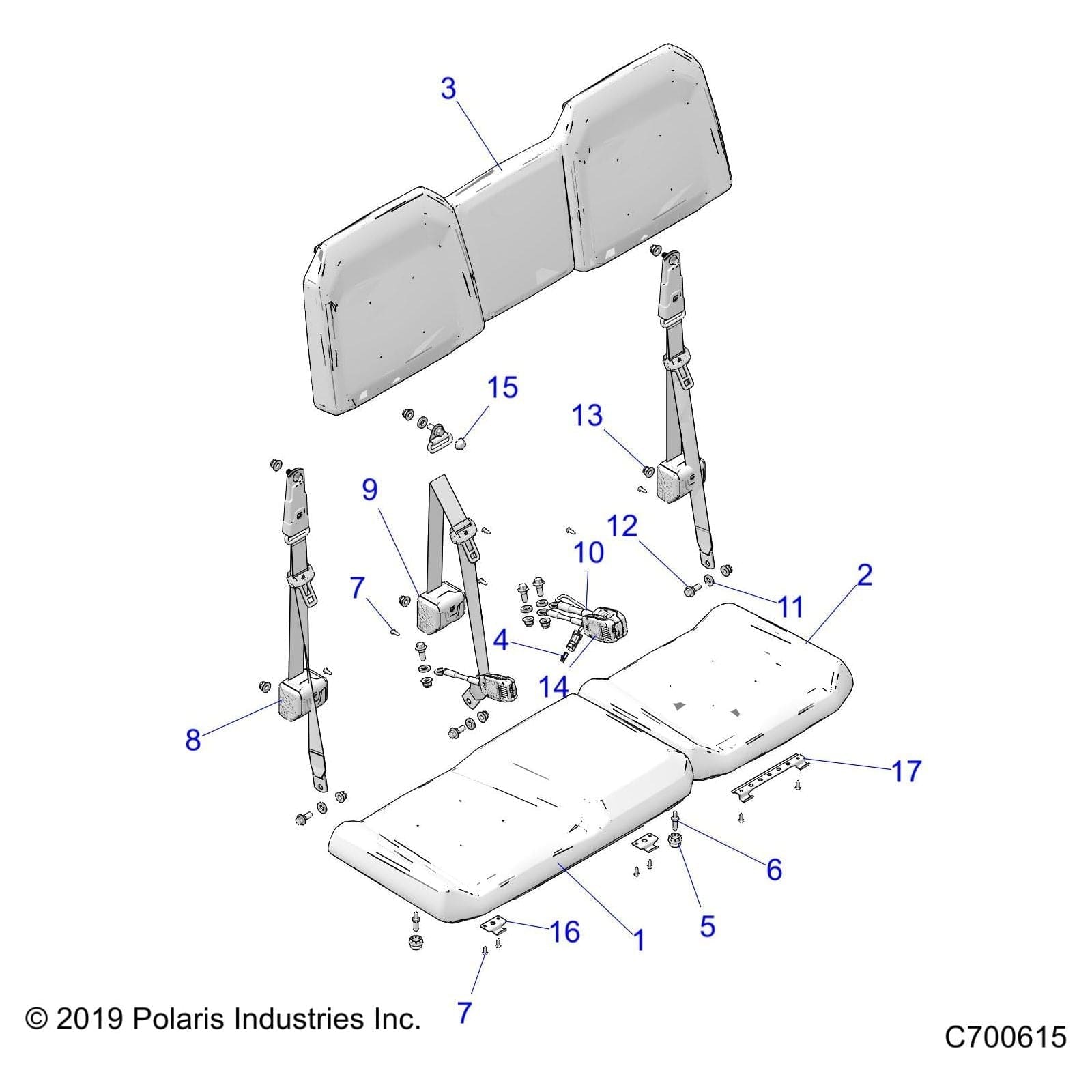 3

15

13

9

12

10

7

2

11

4

14

8

17

6

5

16

1

7

© 2019 Polaris Industries Inc.

C700615