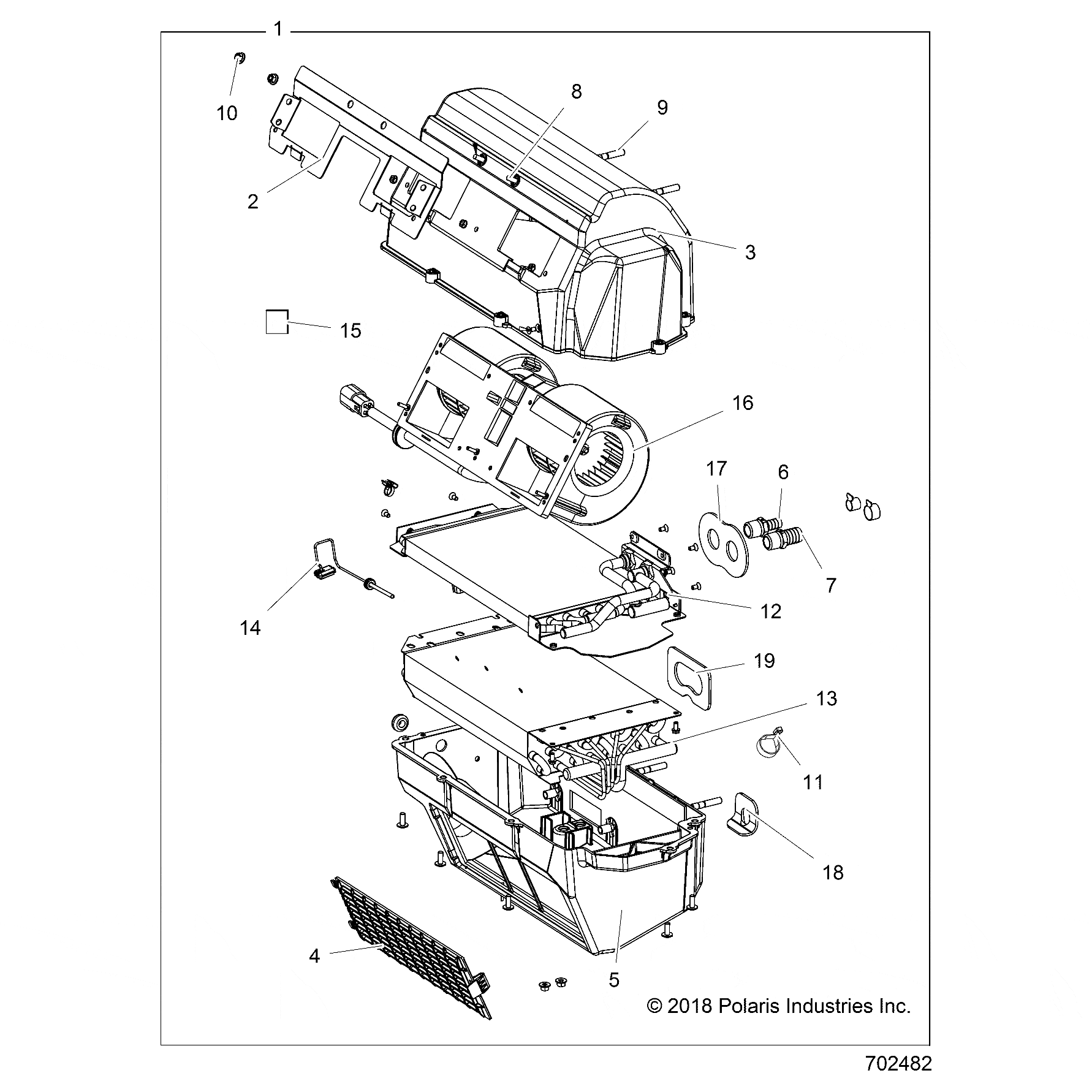 1
10
8
9
2
3
15
16
17
6
7
14
12
19
13
11
18
4
5
© 2018 Polaris Industries Inc.
702482