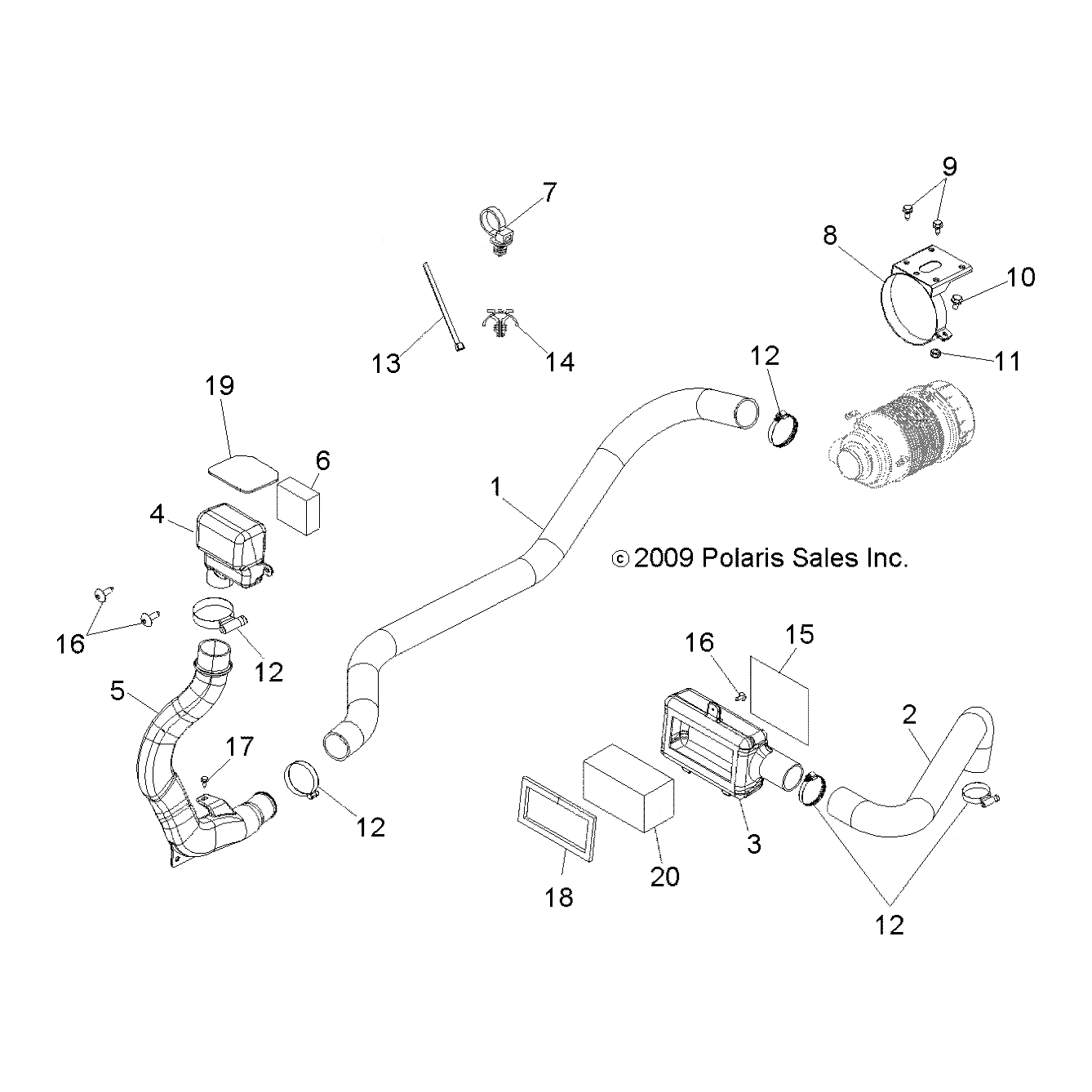 9
7
8
10
13
14
12
11
19
6
1
4
© 2009 Polaris Sales Inc.
16
12
16
15
5
2
17
12
3
20
18
12