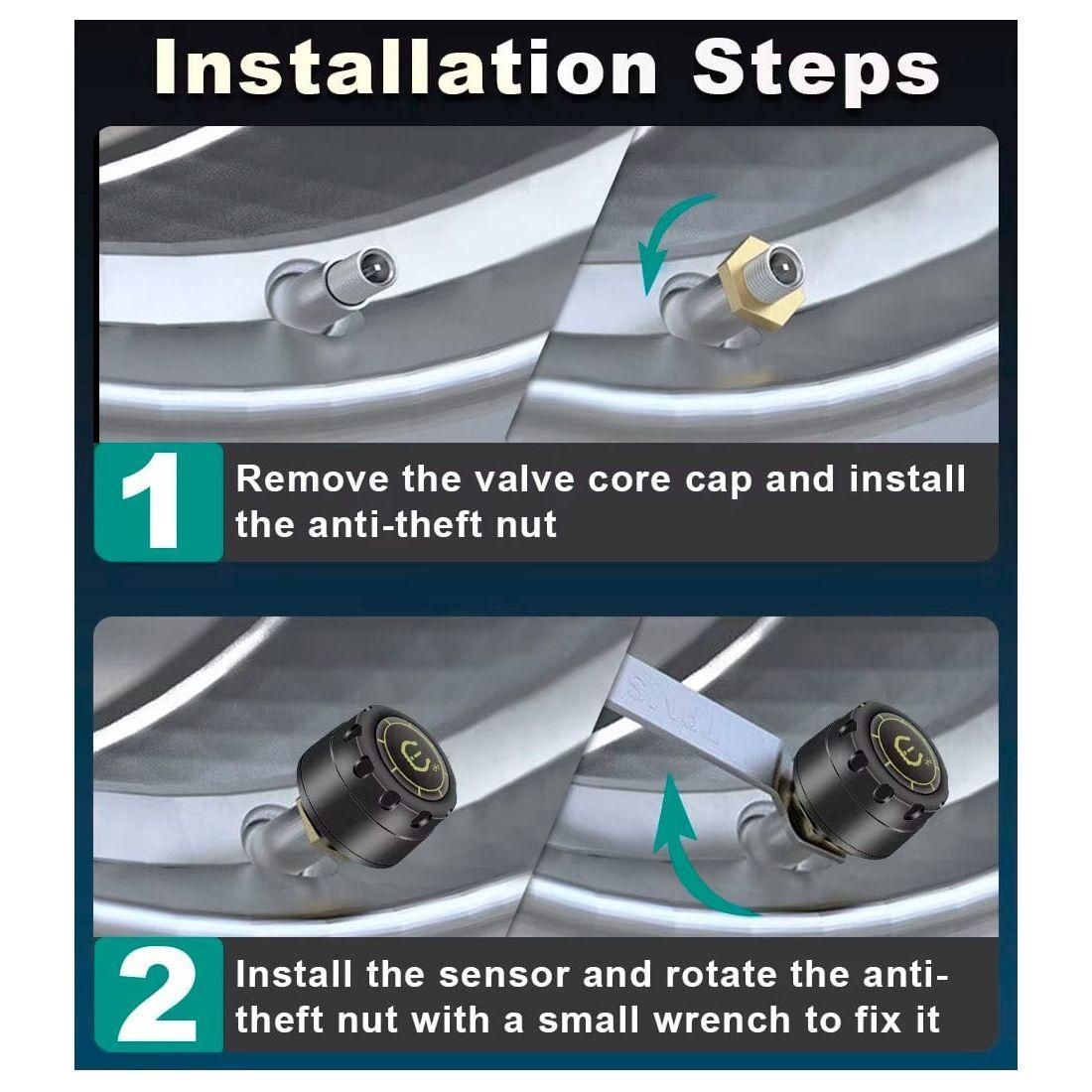 Installation Steps

1 Remove the valve core cap and install the anti-theft nut

2 Install the sensor and rotate the anti-theft nut with a small wrench to fix it