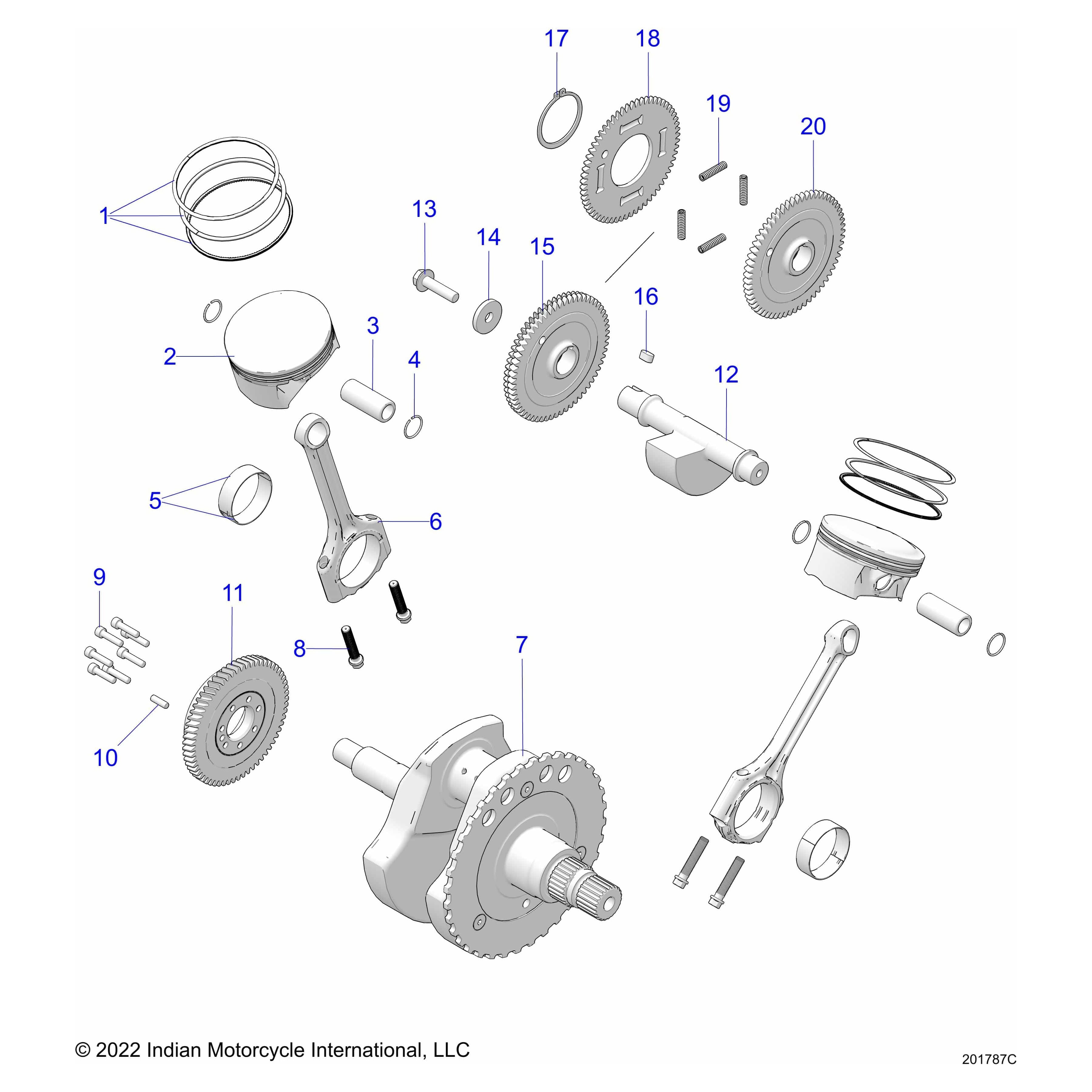 17
18
19
20
1
13
14
15
16
2
3
4
12
5
6
9
11
8
7
10
© 2022 Indian Motorcycle International, LLC
201787C