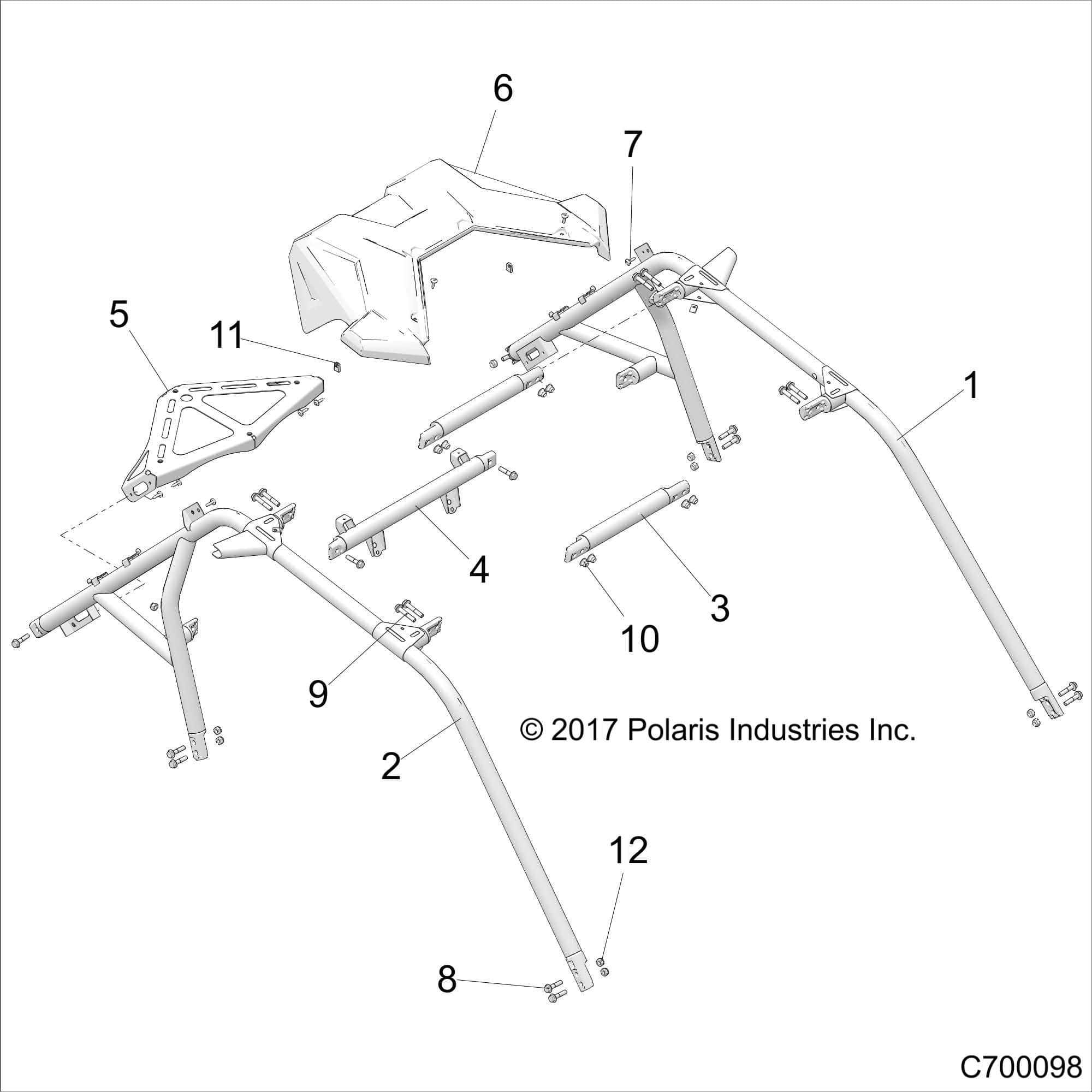 6

7

5

11

1

4

3

10

9

© 2017 Polaris Industries Inc.

2

12

8

C700098