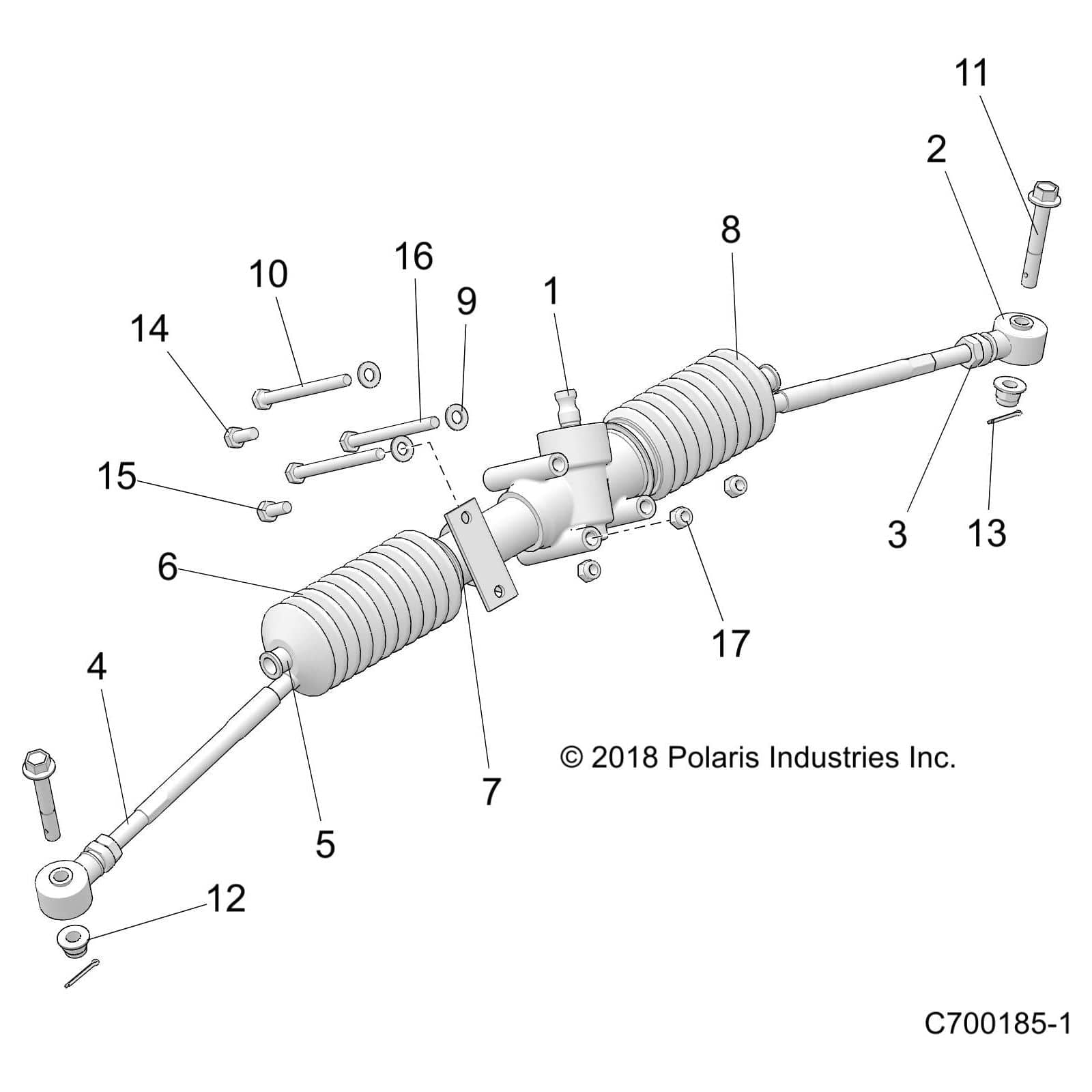 11
2
8
16
10
9
1
14
15
3
13
6
17
4
© 2018 Polaris Industries Inc.
7
5
12
C700185-1