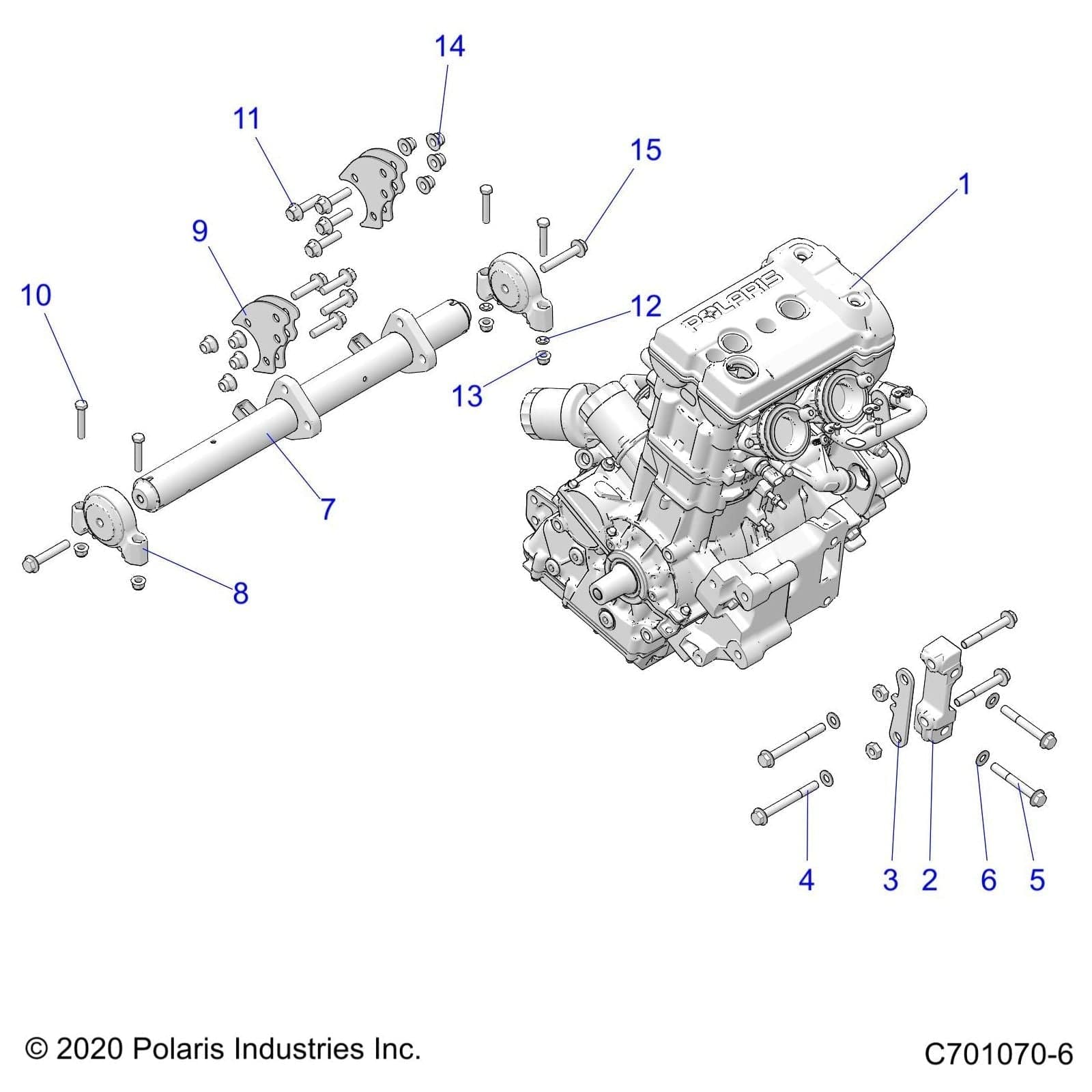 14
11
15
1
9
10
12
POLARIS
13
7
8
4
3
2
6
5

© 2020 Polaris Industries Inc.

C701070-6