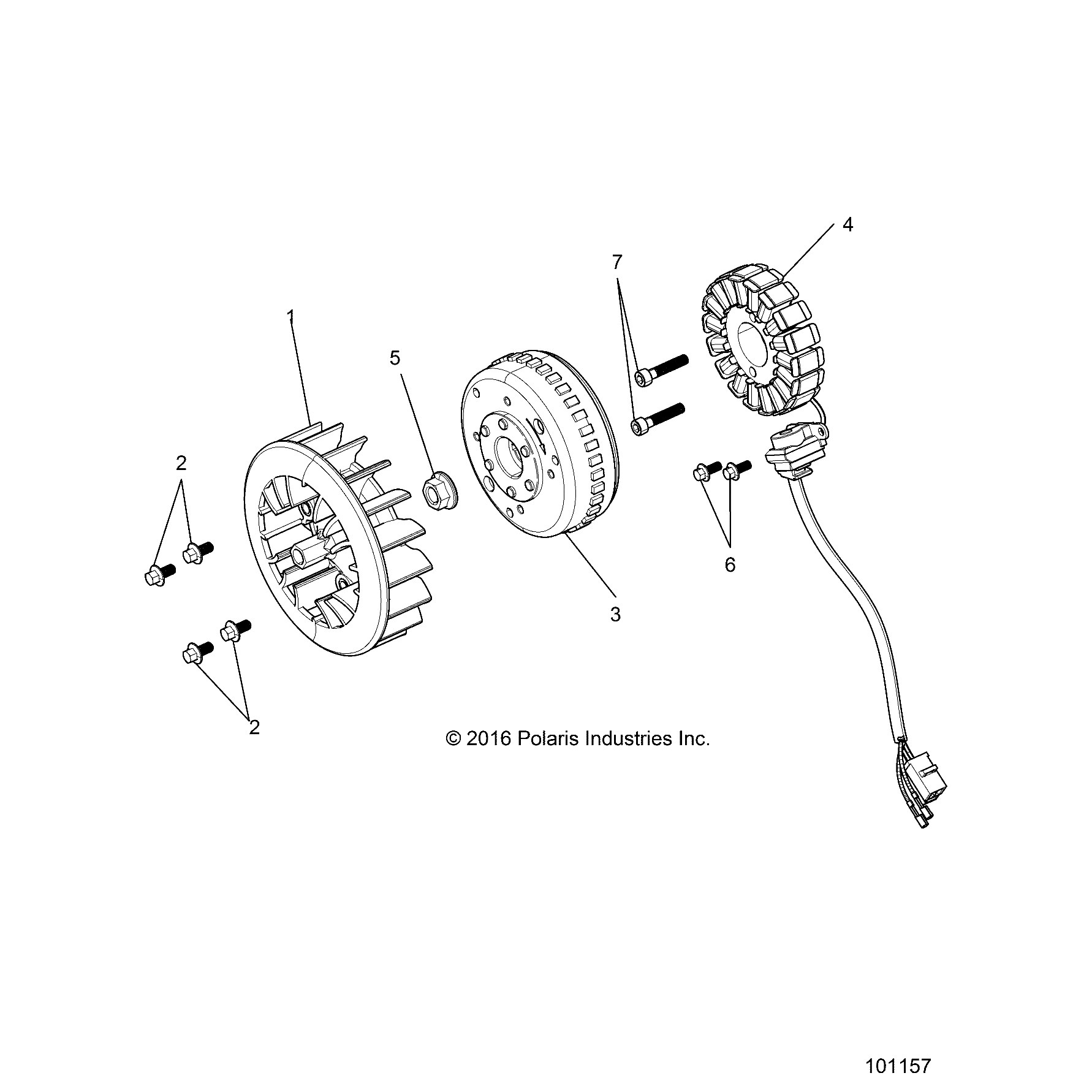 4

7

1

5

2

6

3

2

© 2016 Polaris Industries Inc.

101157