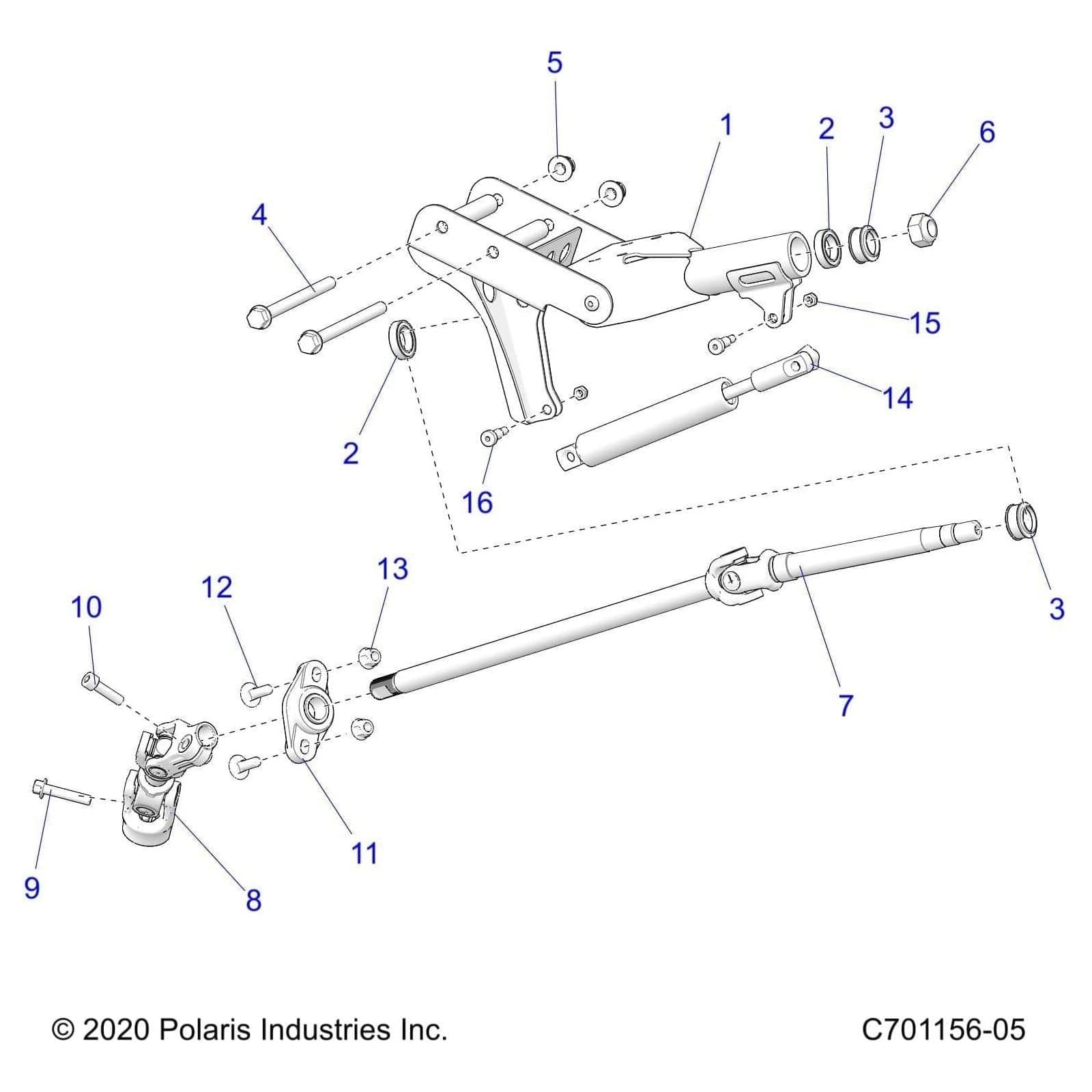 5
1
2
3
6
4
15
14
2
16
13
12
10
3
7
11
9
8

© 2020 Polaris Industries Inc.

C701156-05