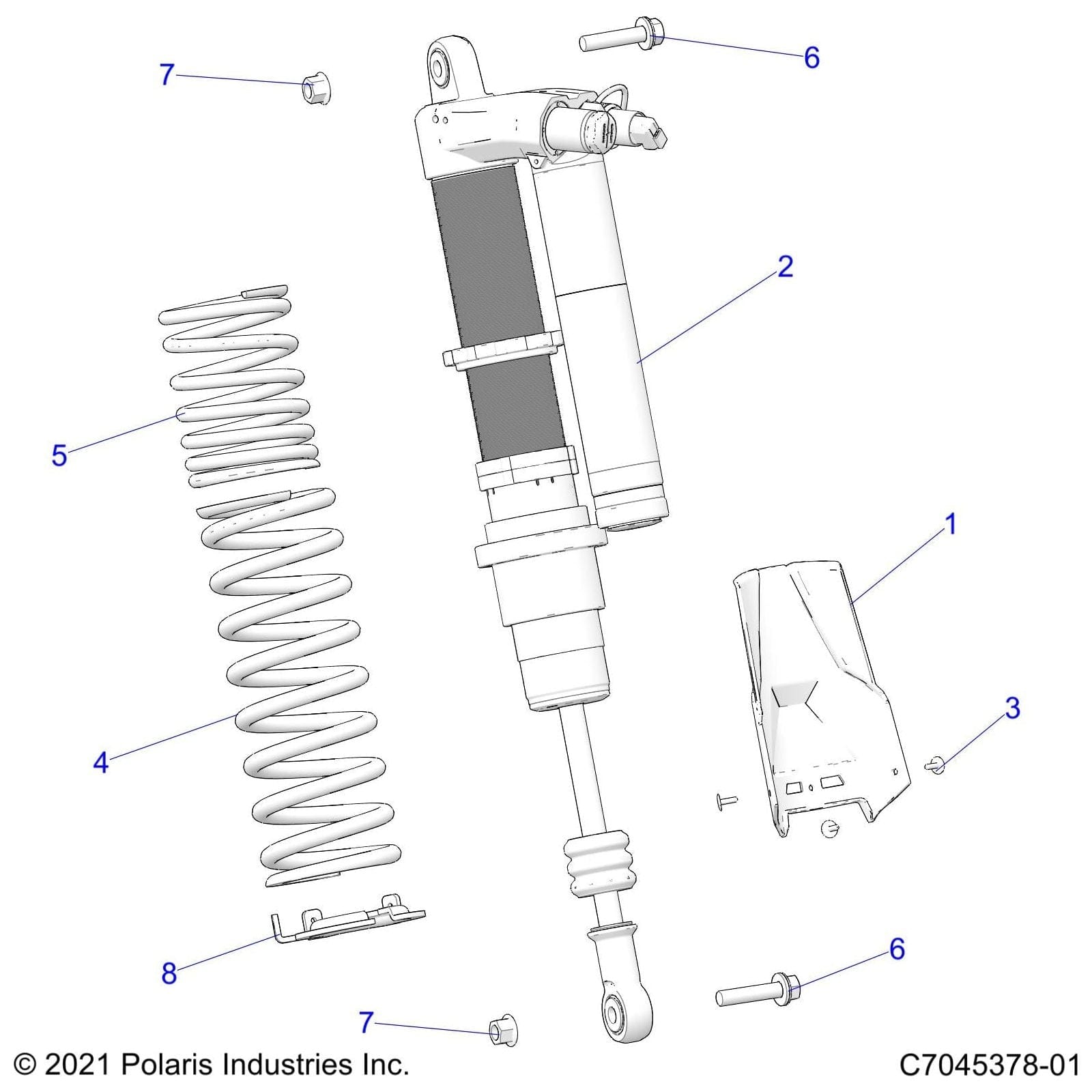 7

6

2

5

1

3

4

8

6

7

© 2021 Polaris Industries Inc.

C7045378-01