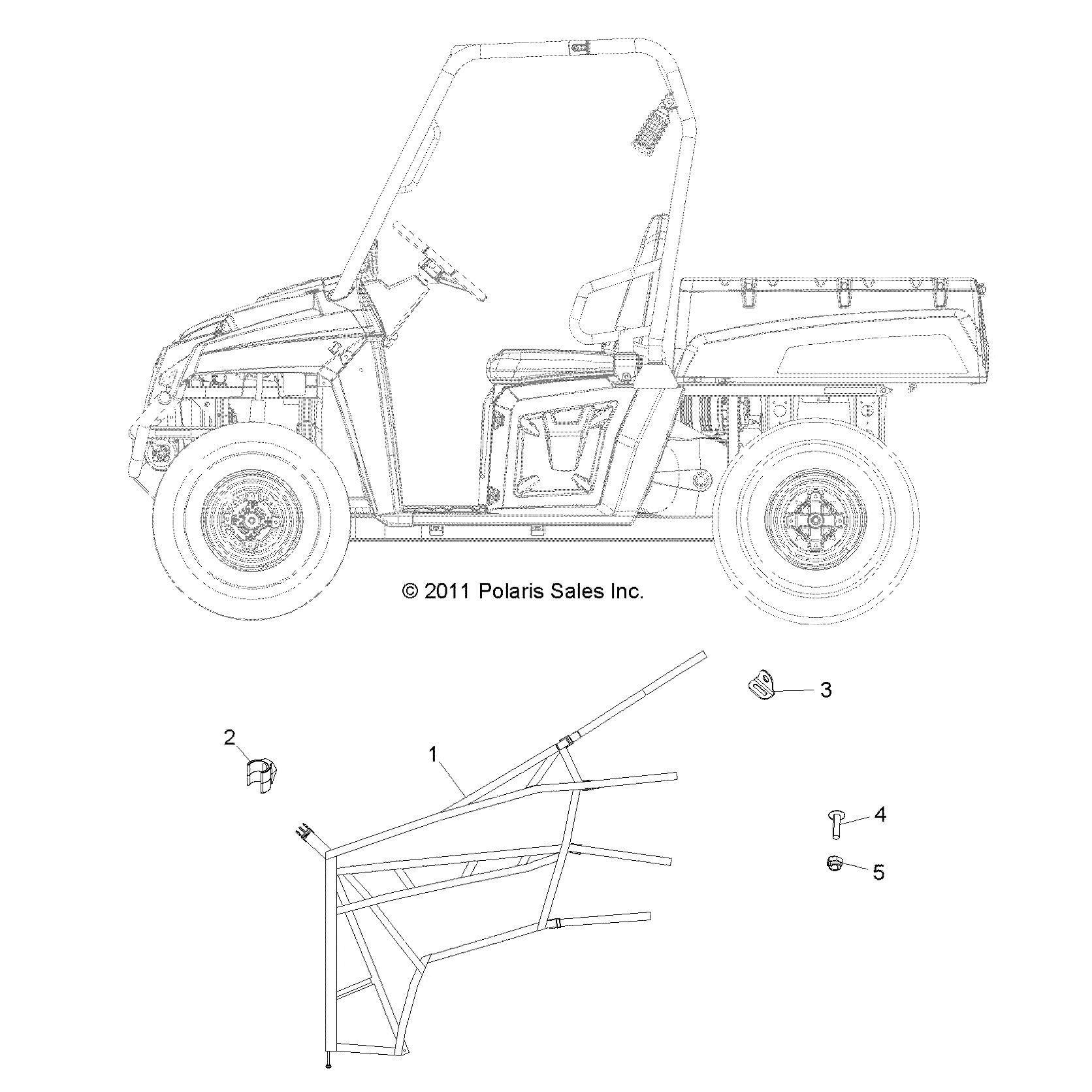 © 2011 Polaris Sales Inc.

3

2

1

4

5