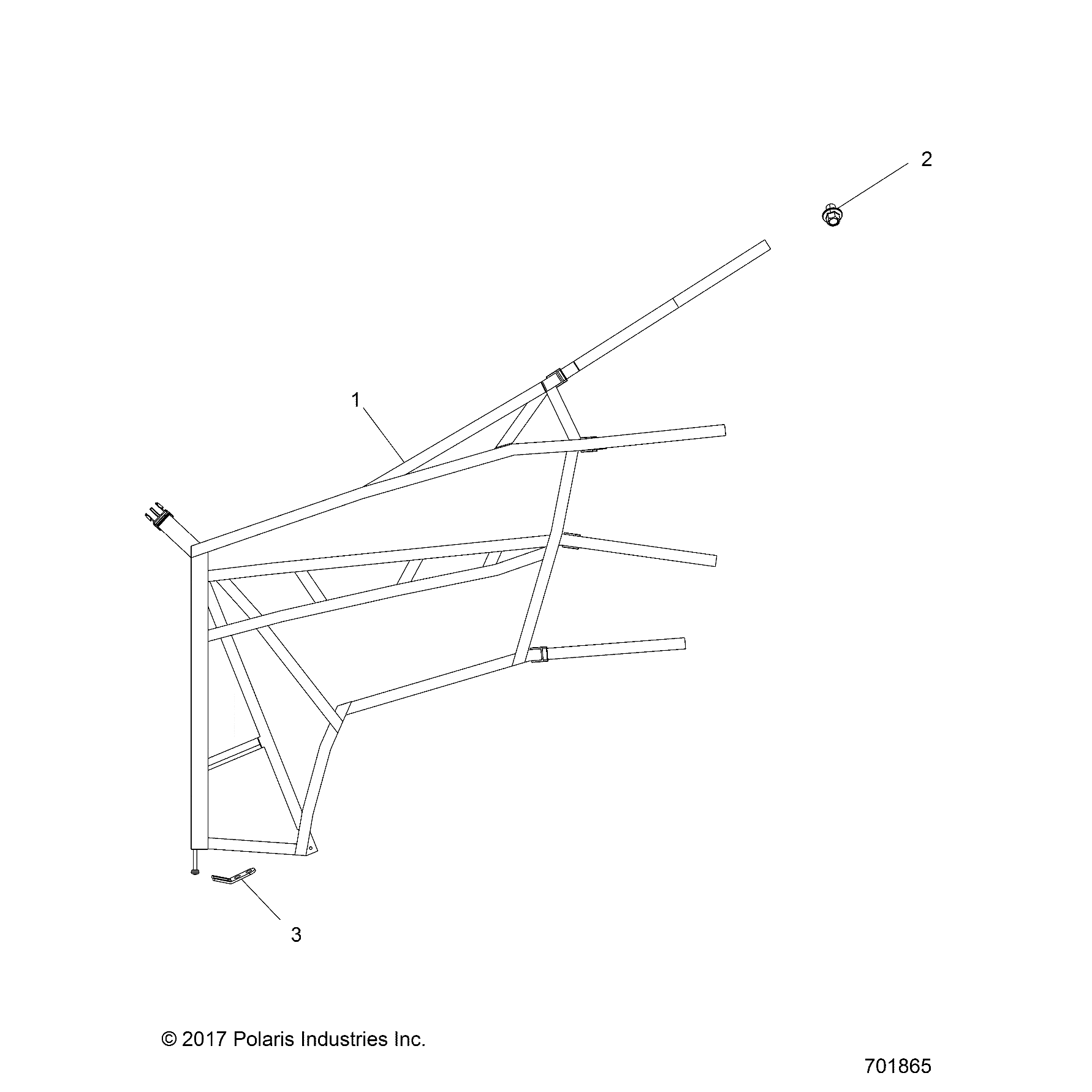 2

1

3

© 2017 Polaris Industries Inc.

701865