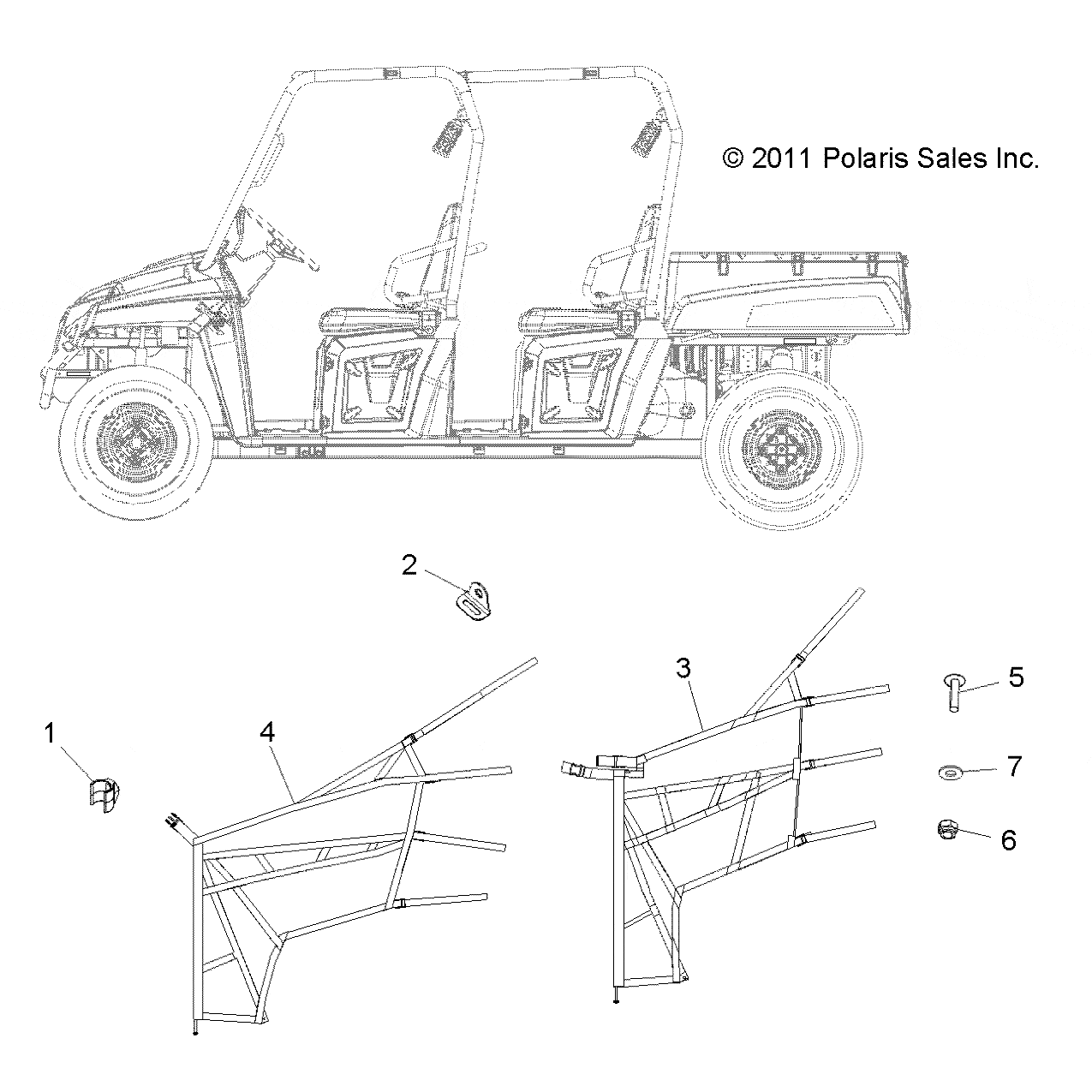 © 2011 Polaris Sales Inc.

2

3

5

1

4

7

6