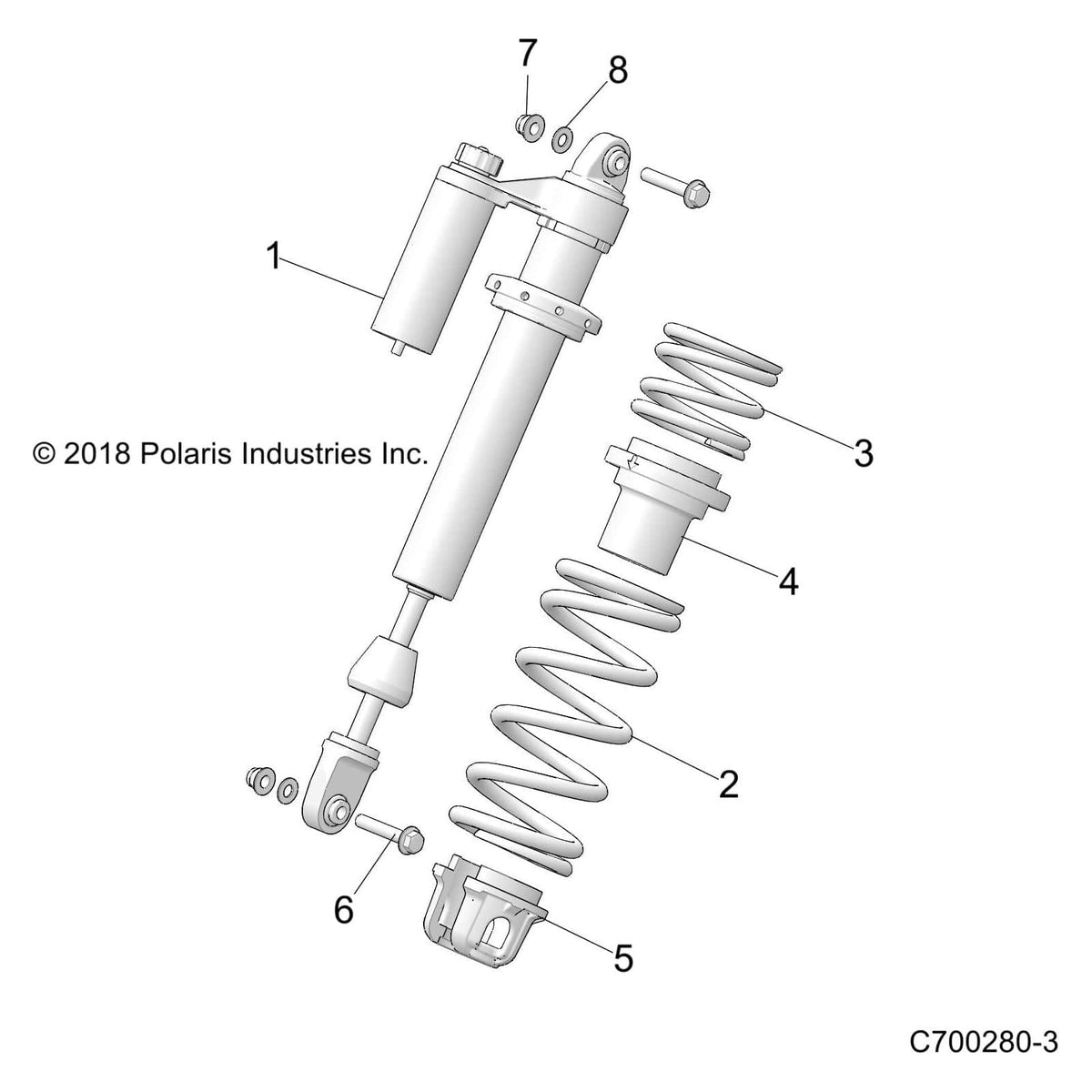 7
8
1
© 2018 Polaris Industries Inc.
3
4
2
6
5
C700280-3