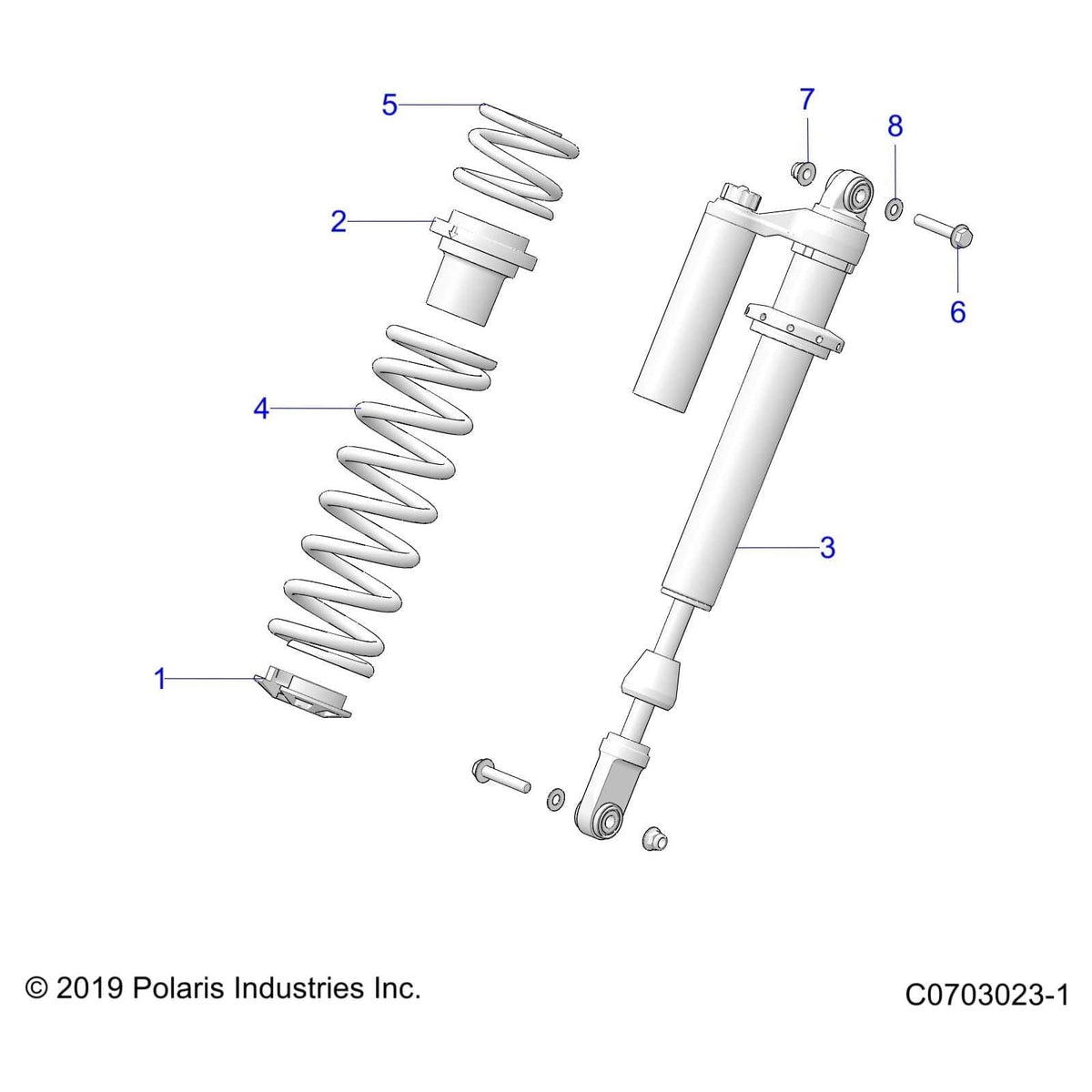 5
7
8
2
6
4
3
1

© 2019 Polaris Industries Inc.

C0703023-1