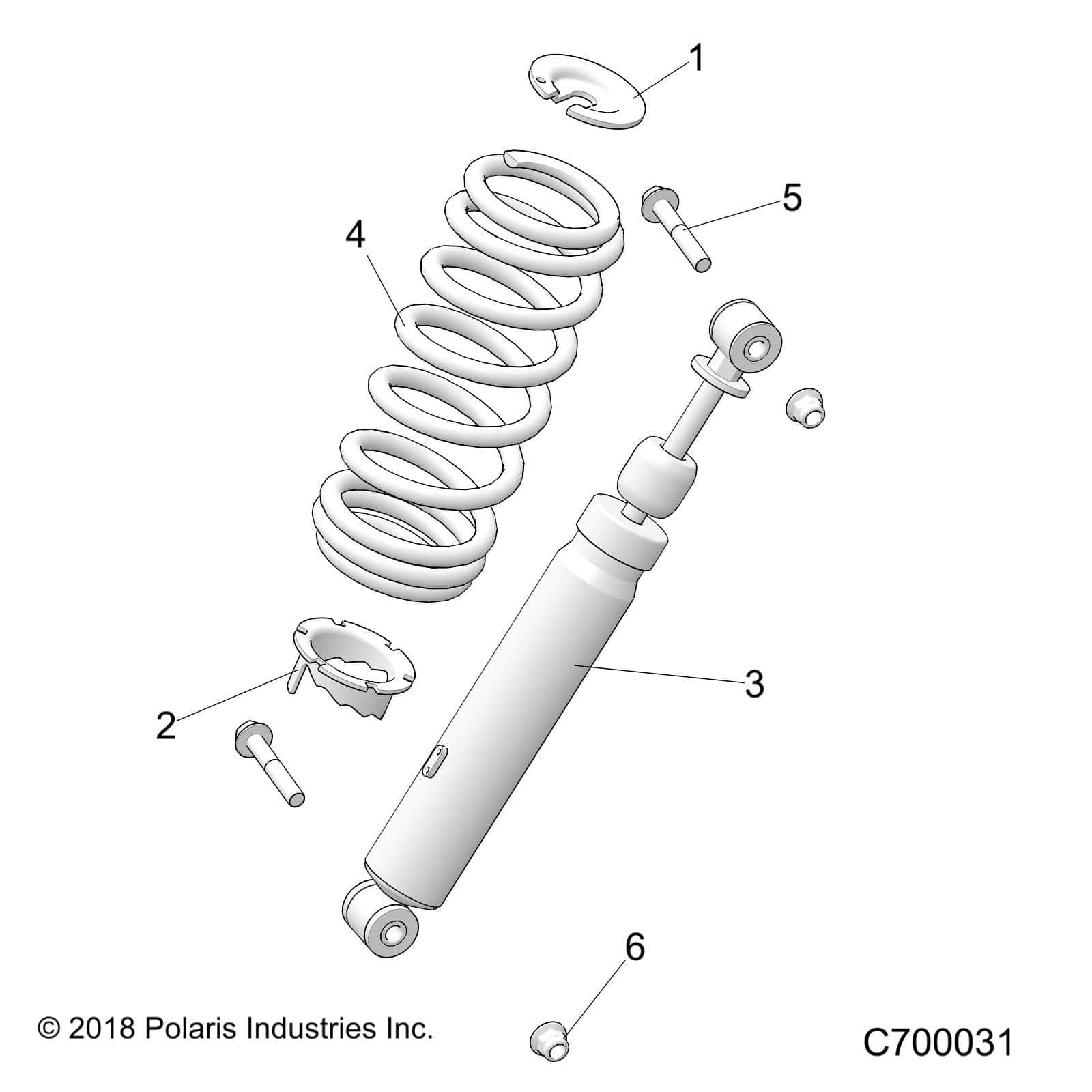 1

5

4

3

2

6

© 2018 Polaris Industries Inc.

C700031