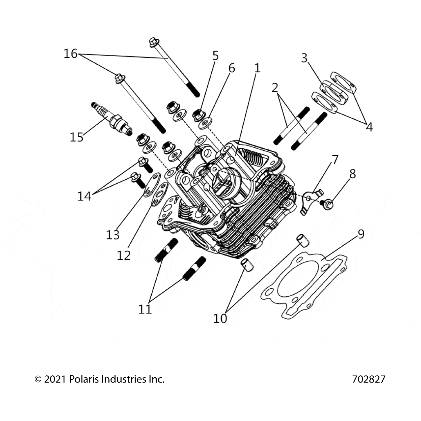 16
5
6
1
3
2
4
15
7
8
14
13
12
9
11
10
© 2021 Polaris Industries Inc.
702827