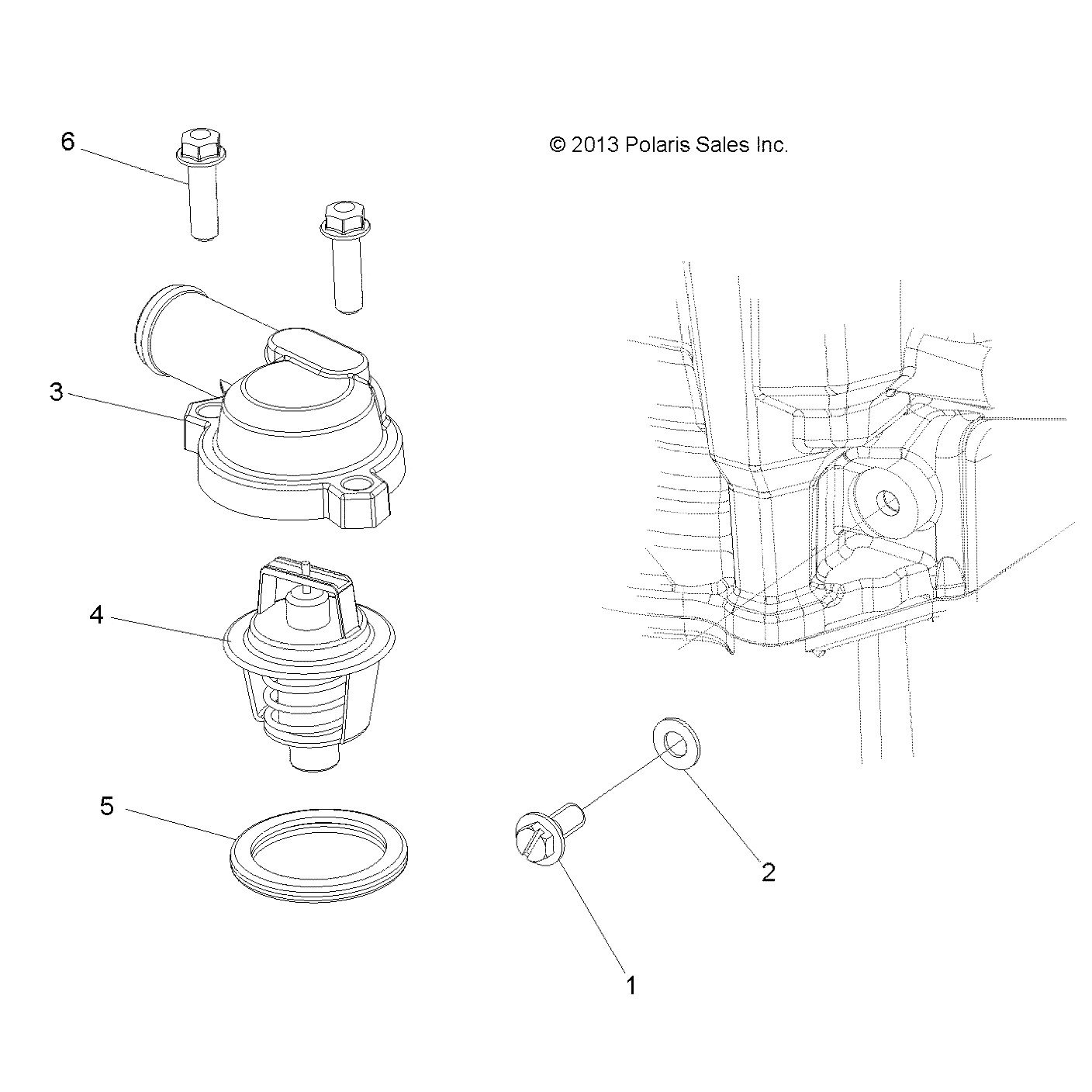 6

© 2013 Polaris Sales Inc.

3

4

5

2

1