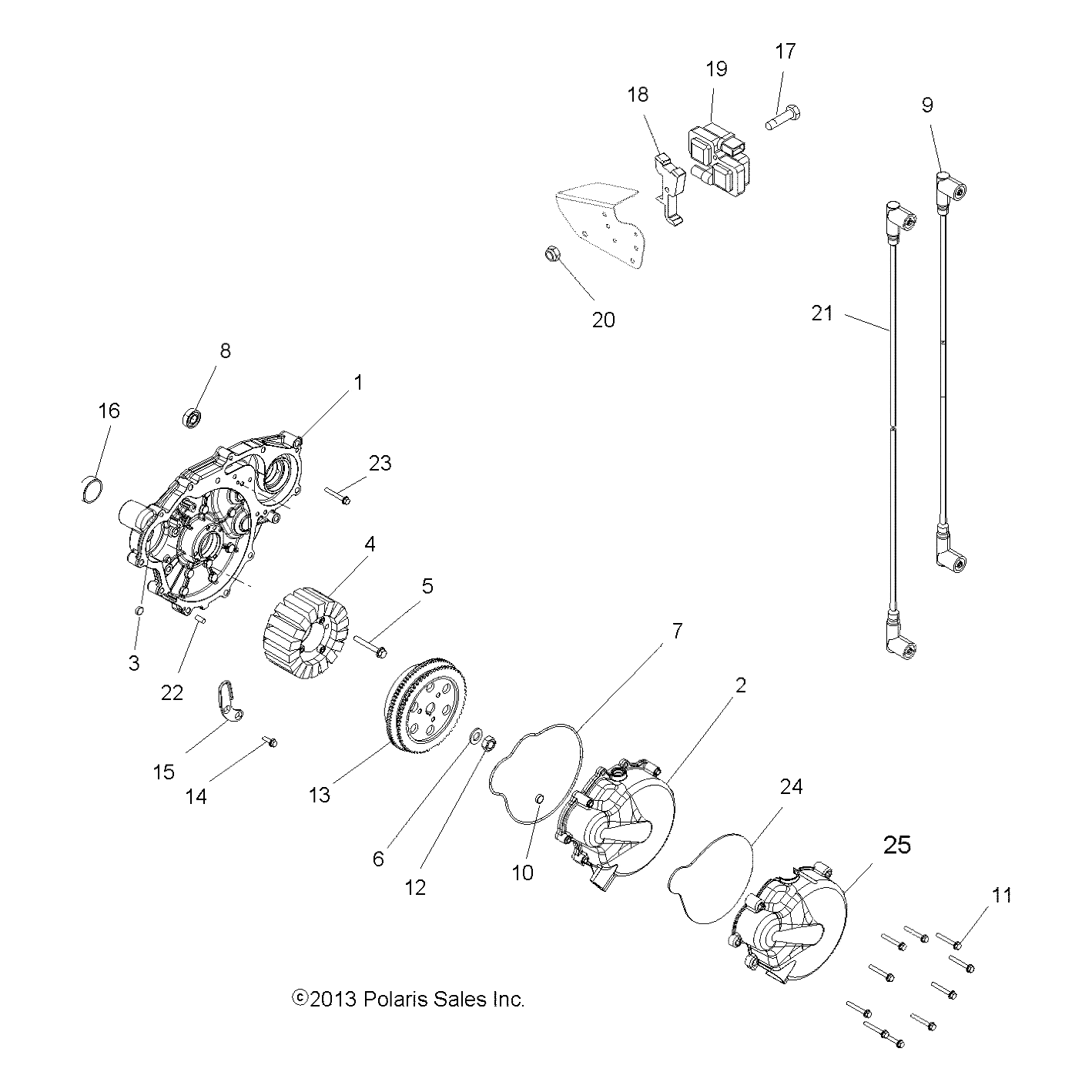 17
19
18
9
20
21
8
1
16
23
4
5
3
22
7
2
15
14
13
6
12
10
24
25
11
©2013 Polaris Sales Inc.