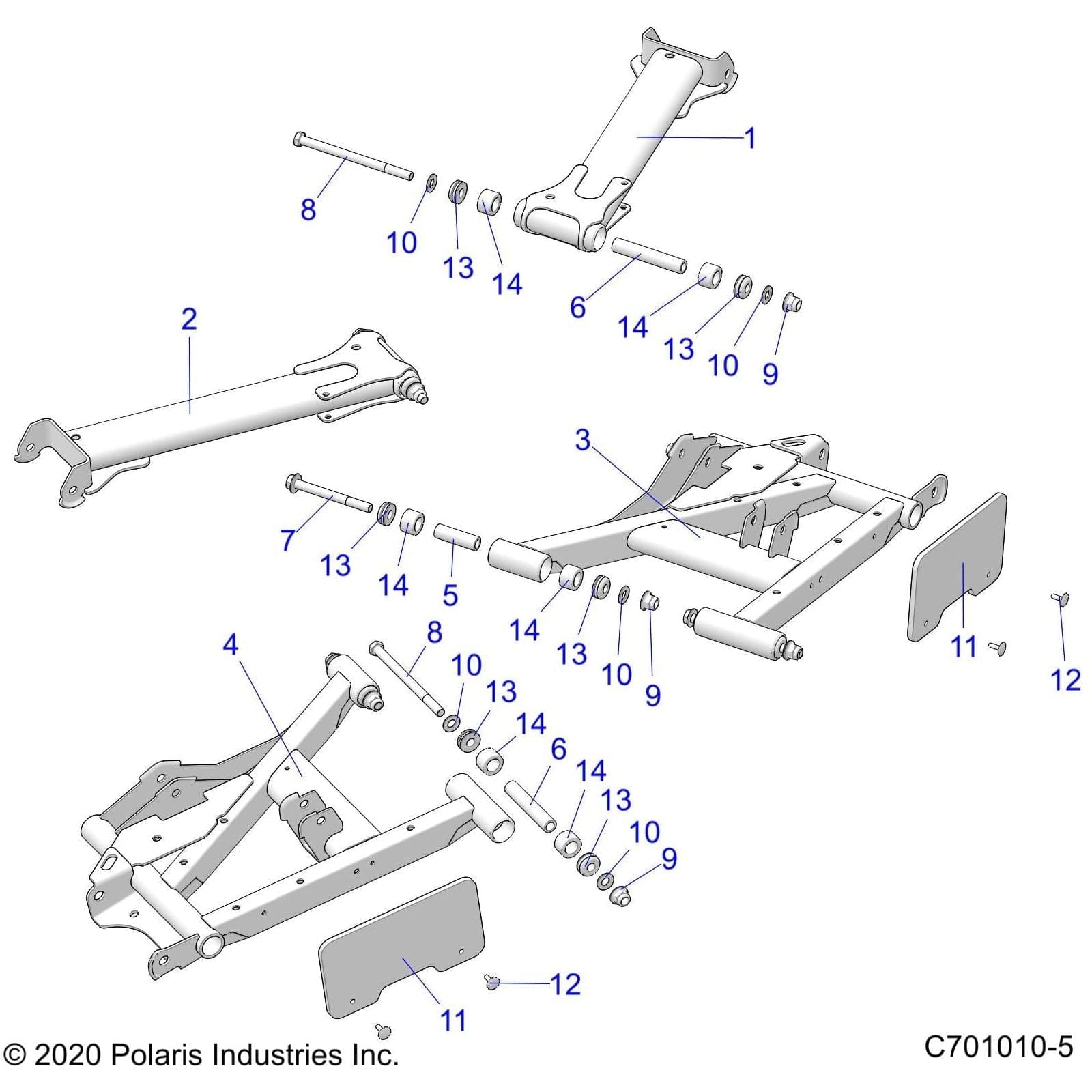 1
8
10
13
14
6
14
13
10
9
2
3
7
13
14
5
14
13
10
9
11
12
4
8
10
13
14
6
14
13
10
9
12
11
© 2020 Polaris Industries Inc.
C701010-5