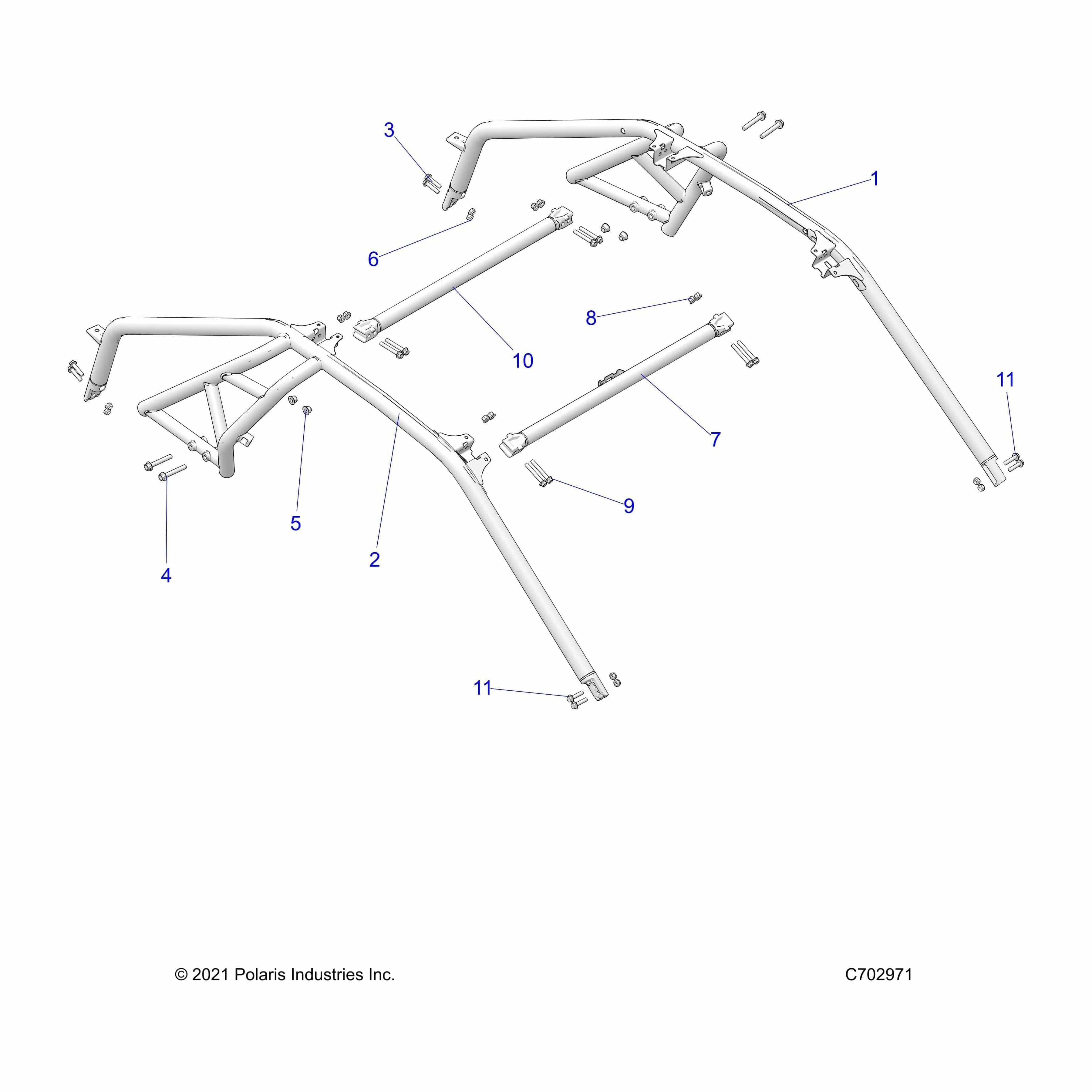 3
1
6
8
10
11
7
9
5
2
4
11

© 2021 Polaris Industries Inc.

C702971