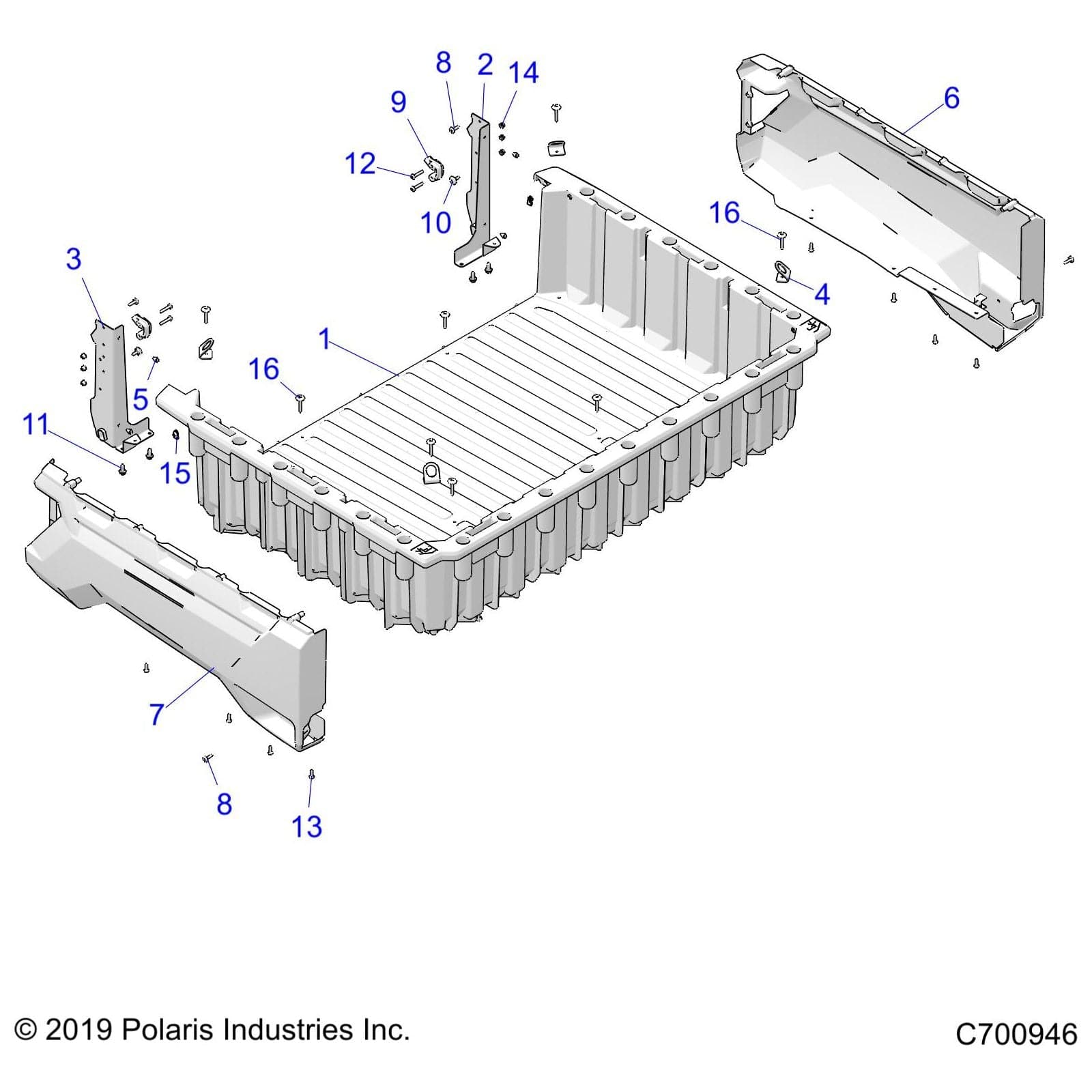 8 2 14
9
6
12
10
16
3
4
1
16
5
11
15
7
8
13

© 2019 Polaris Industries Inc.

C700946