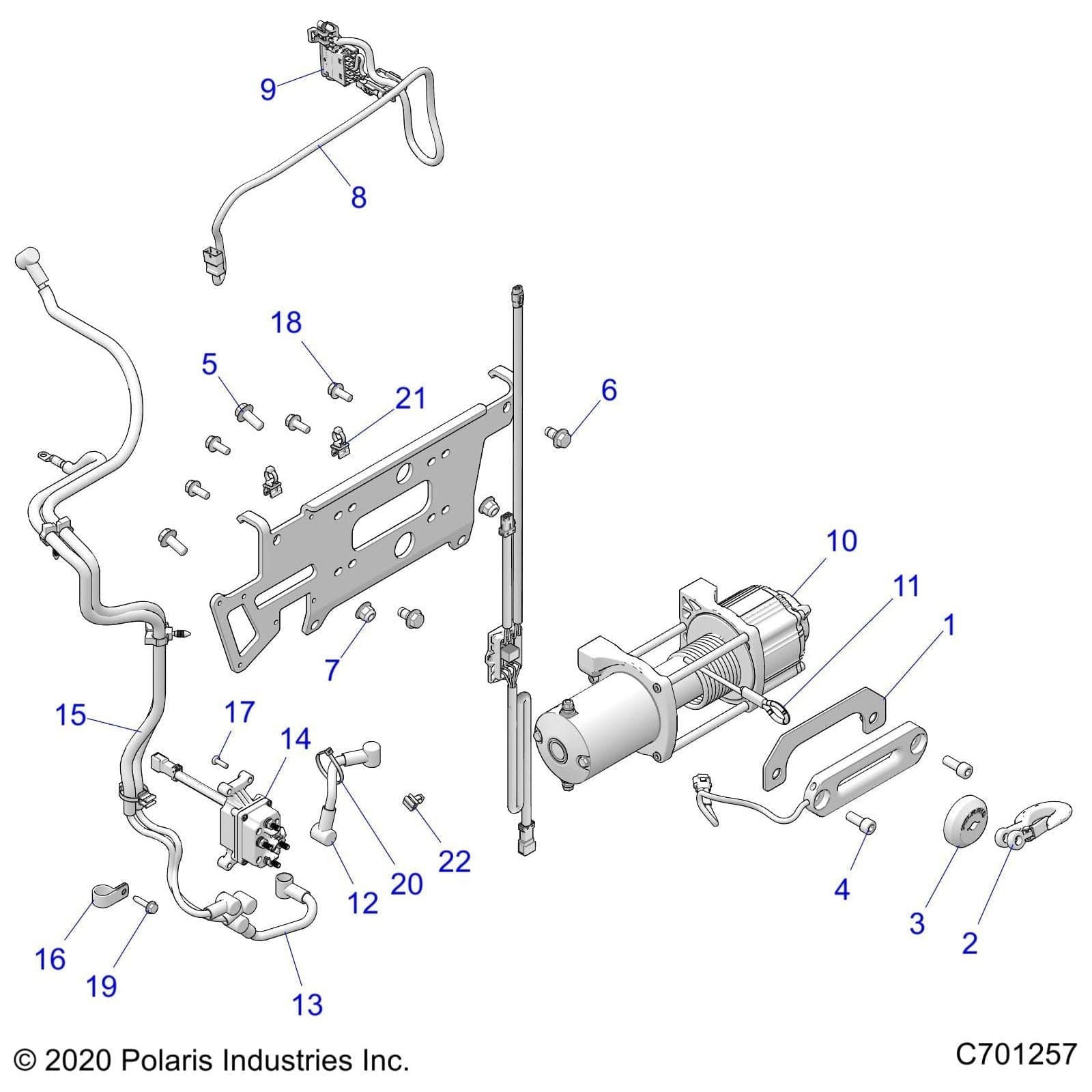 9

8

18

5

21

6

10

11

1

7

15

17

14

22

20

12

4

3

2

16

19

13

© 2020 Polaris Industries Inc.

C701257