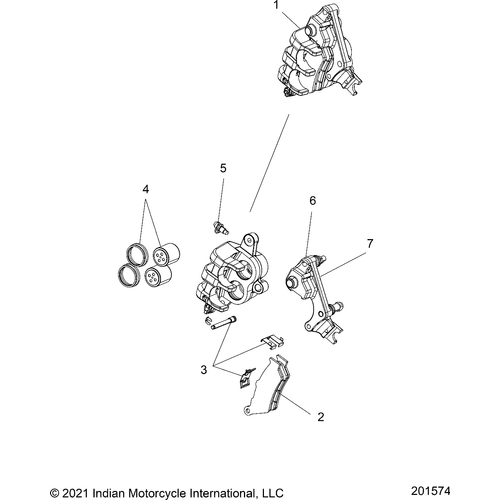 1

5

4

6

7

3

2

© 2021 Indian Motorcycle International, LLC

201574